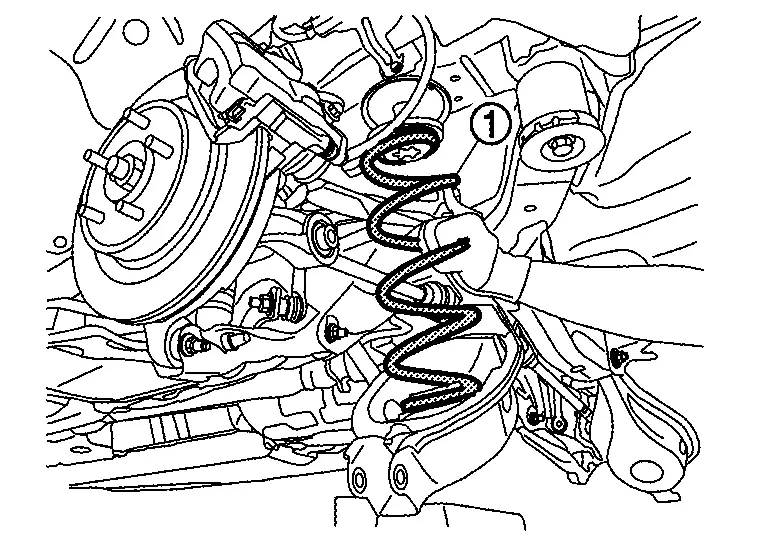 1