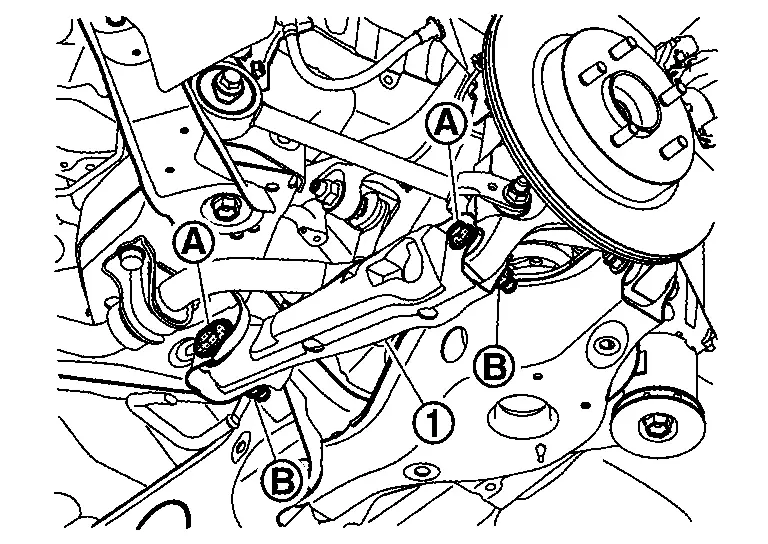 A
A
B
1
B