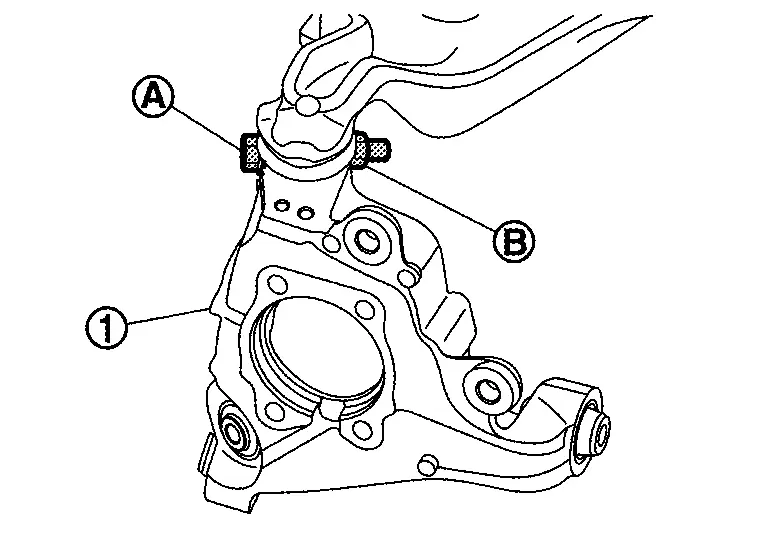 A
B
1