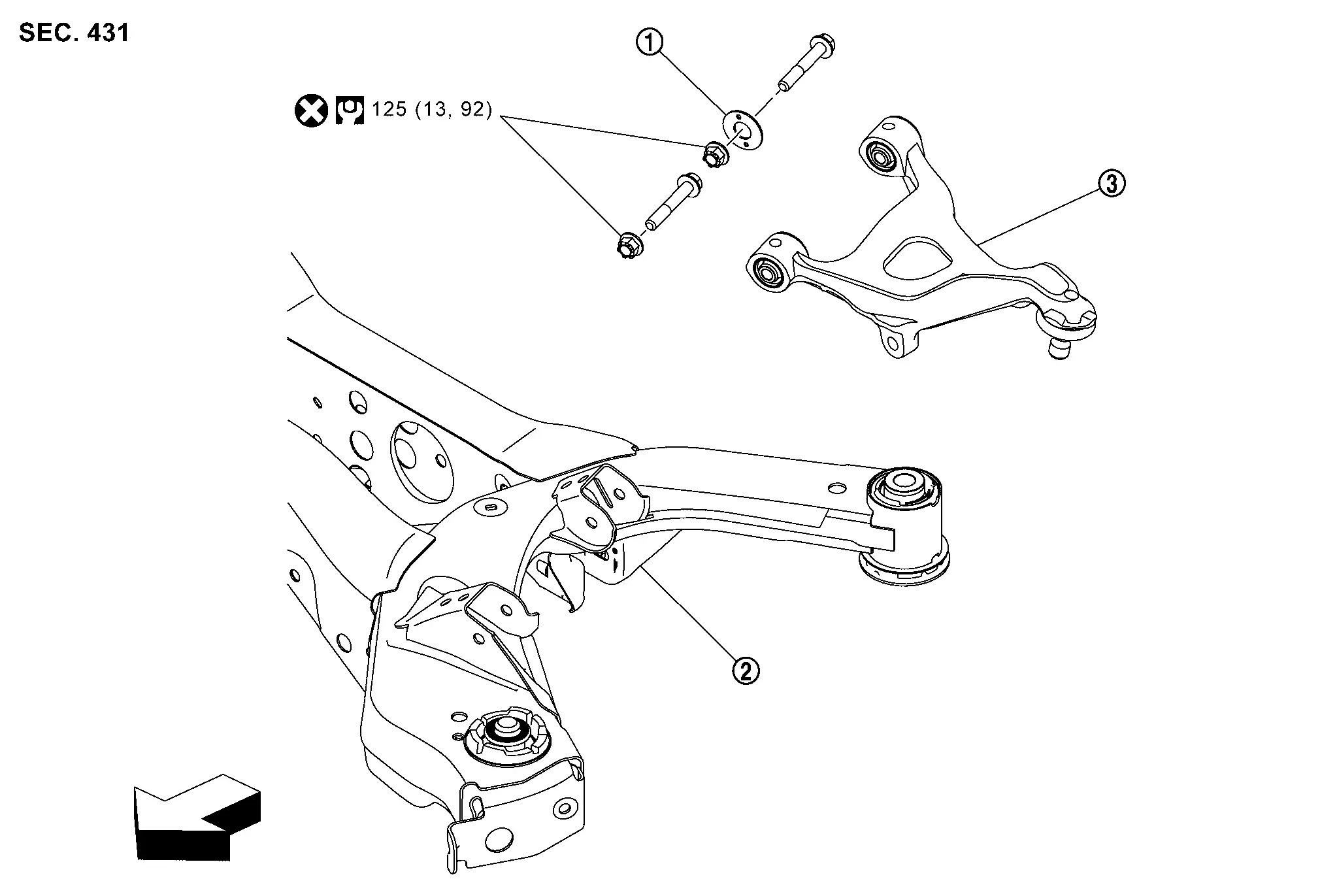 SEC. 431

1

125 (13, 92)

3

2