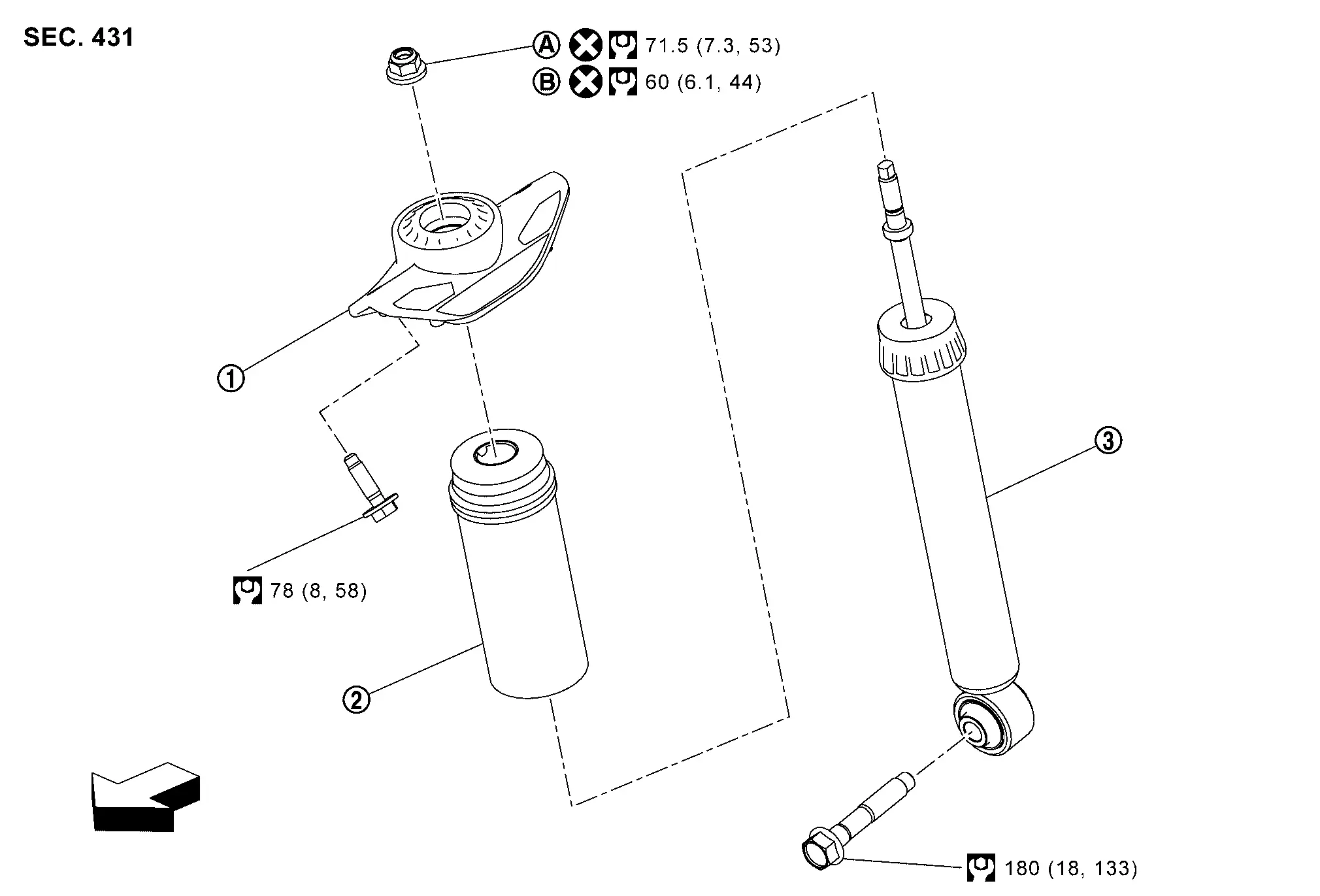 SEC. 431

Ⓐ 71.5 (7.3, 53)
Ⓑ 60 (6.1, 44)

①

78 (8, 58)

②

③

180 (18, 133)