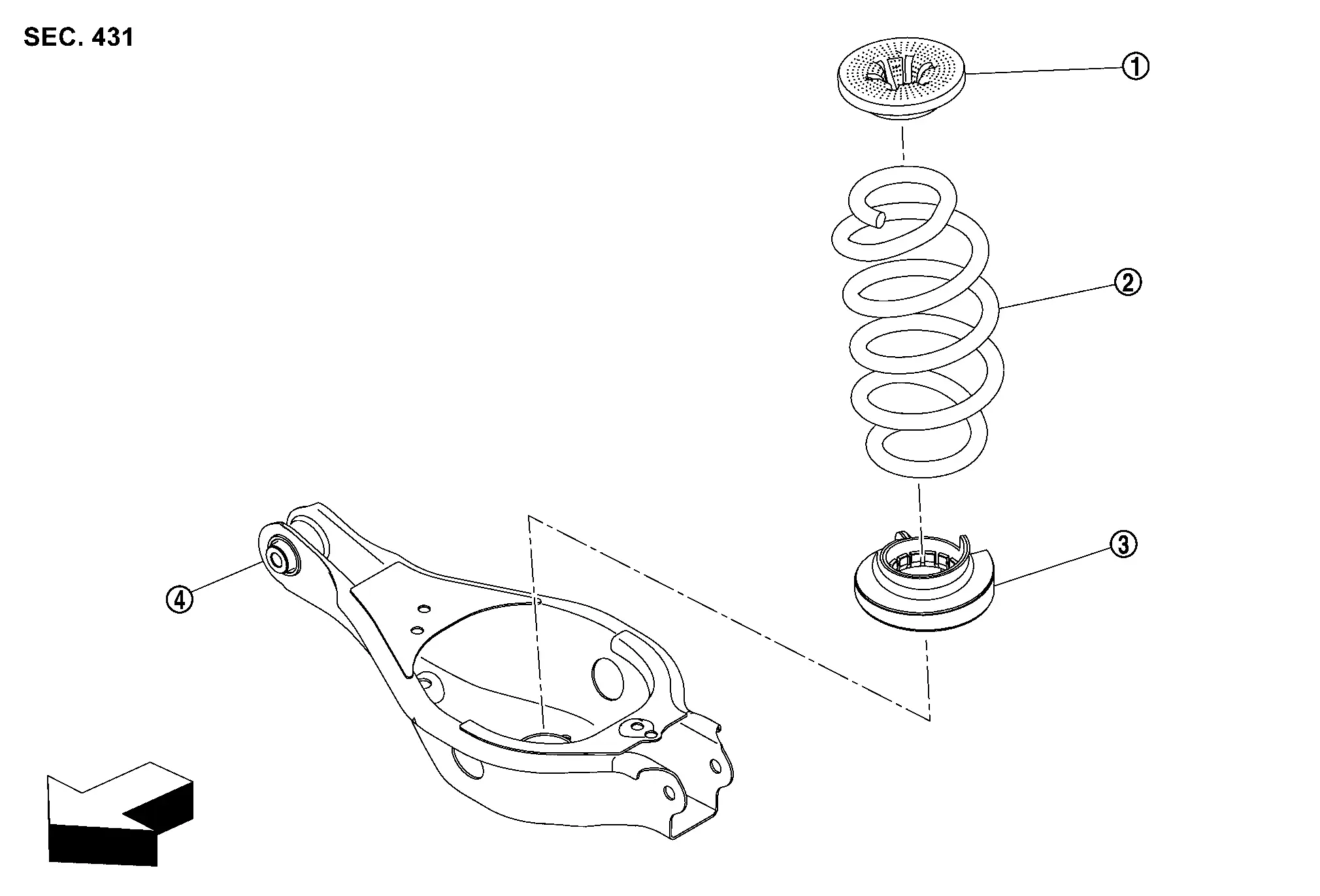 SEC. 431

①

②

③

④