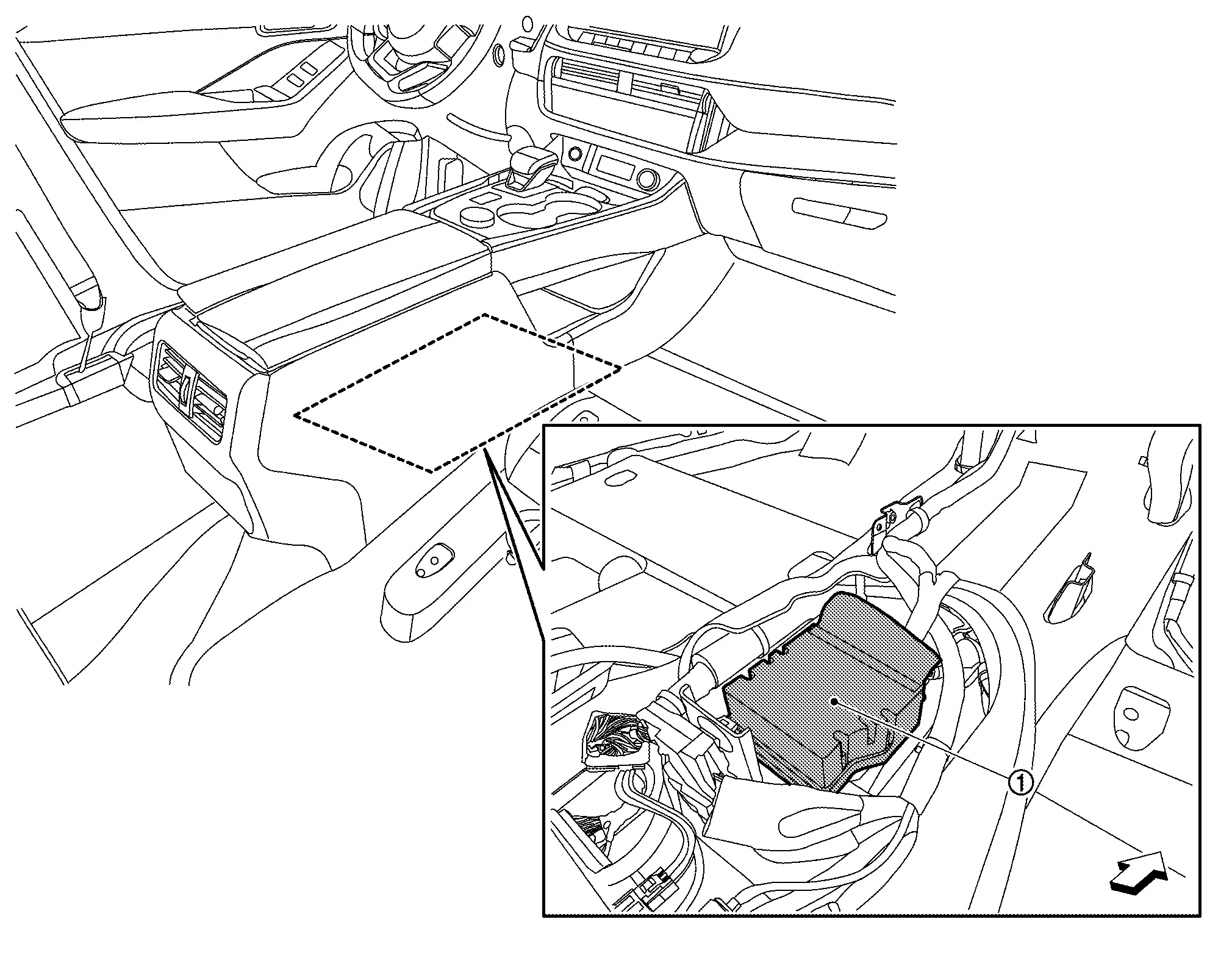 1