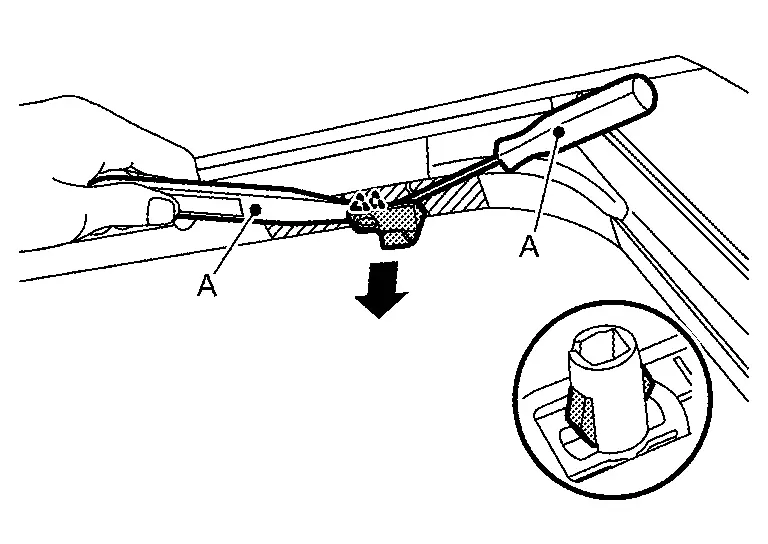 A
A