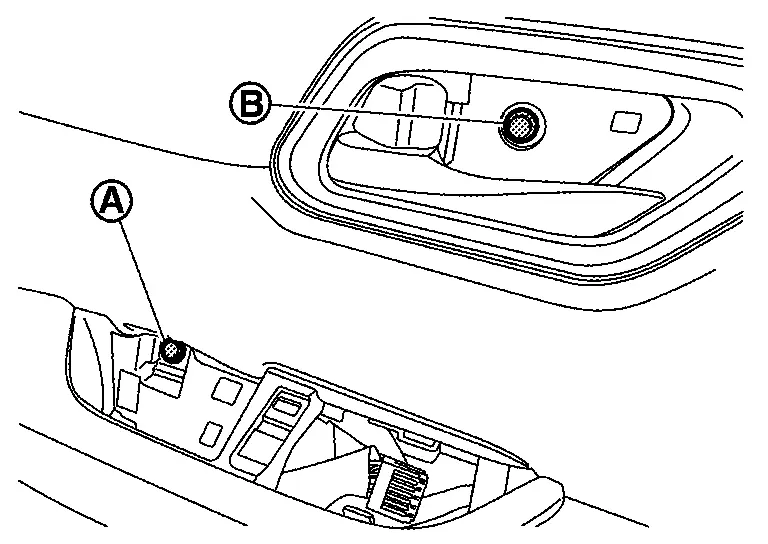 B
A