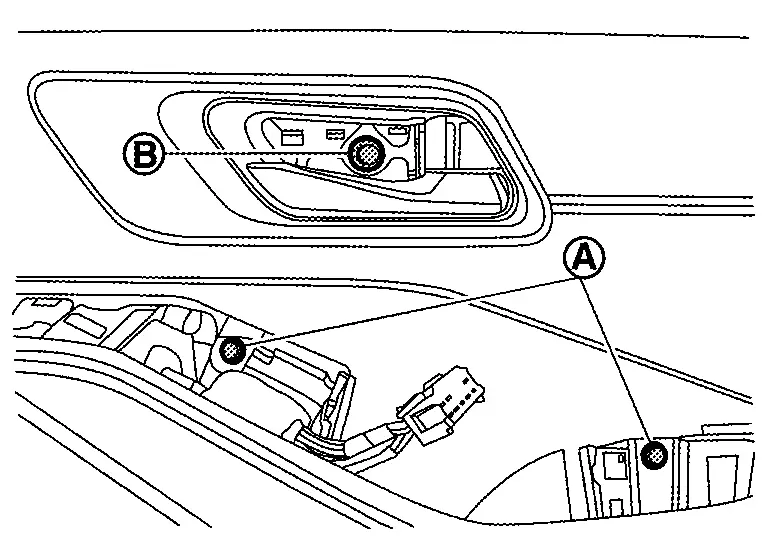 B
A