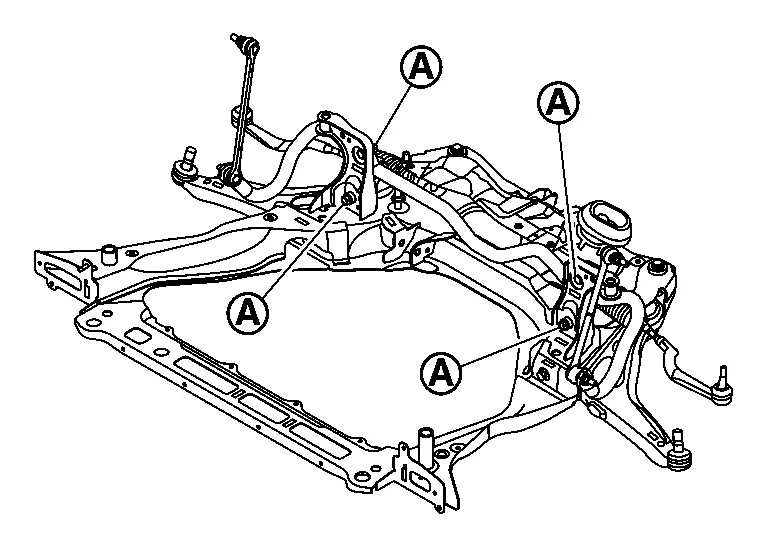 A
A
A
A