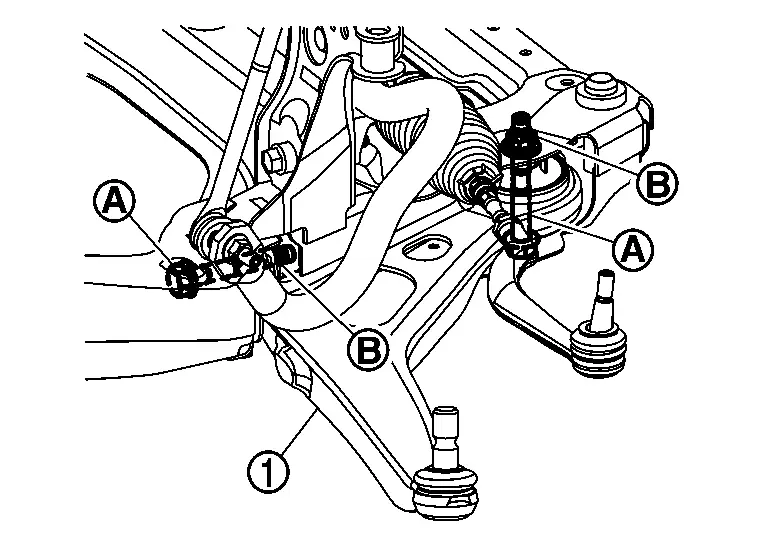 A
B
A
B
1