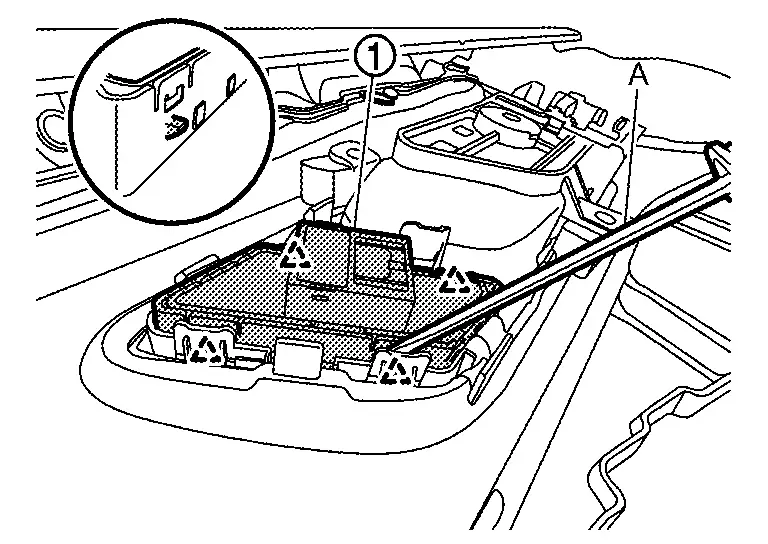 1
A