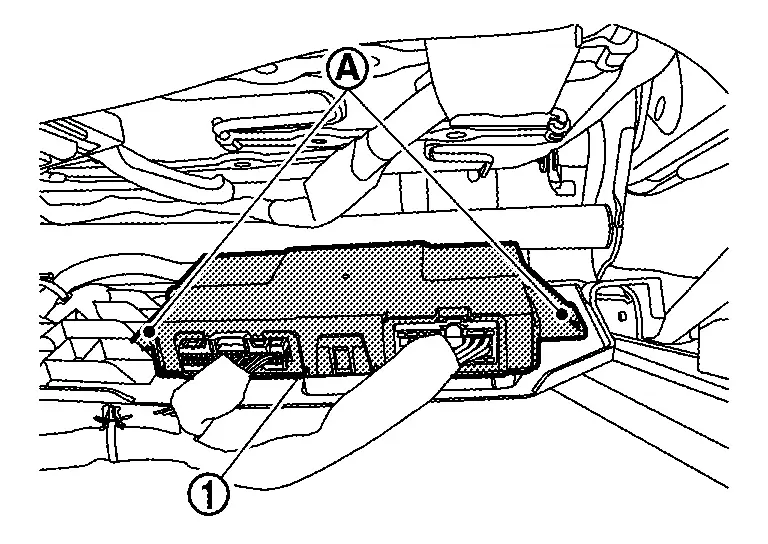 A

1