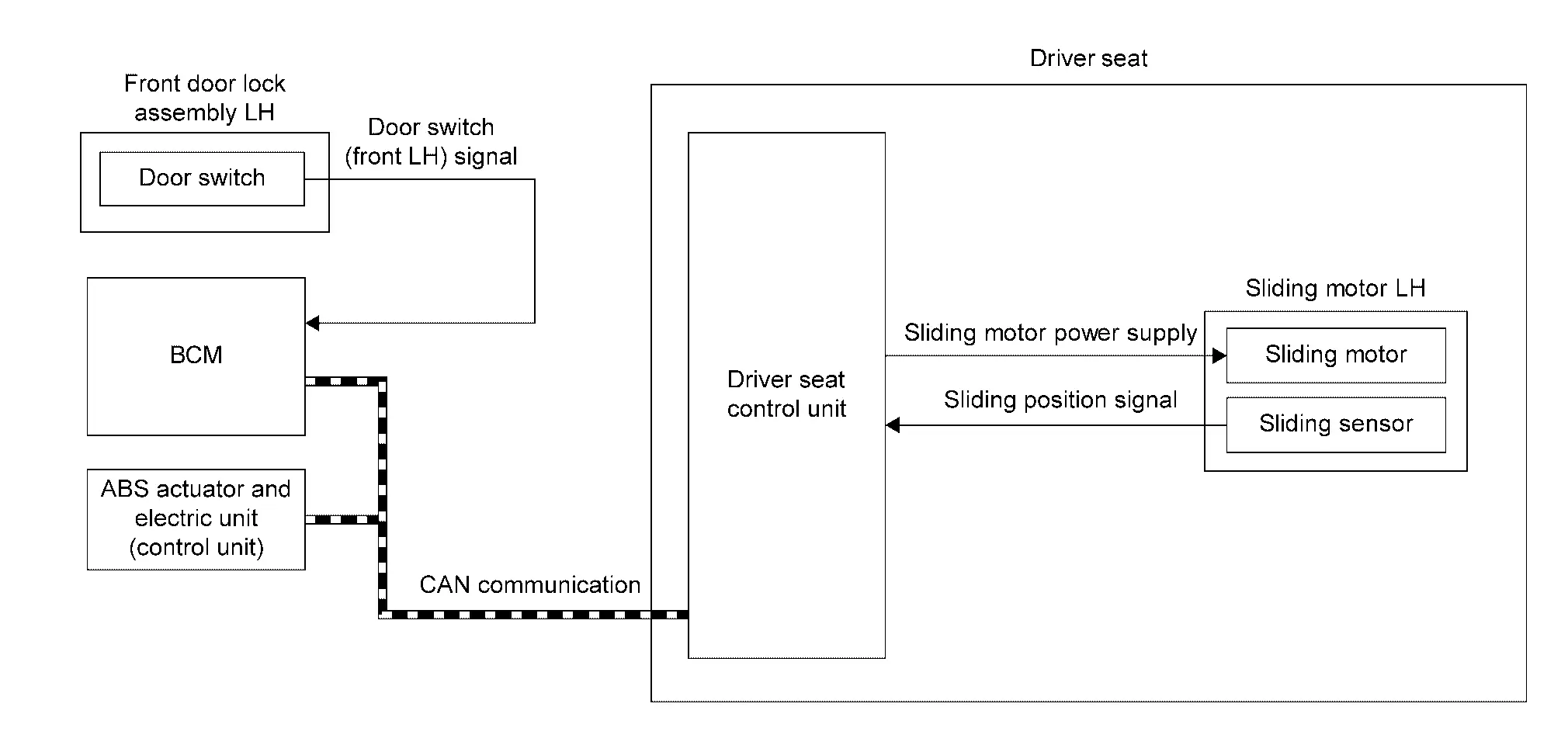 Front door lock assembly LH

Door switch

Door switch (front LH) signal

BCM

ABS actuator and electric unit (control unit)

CAN communication

Driver seat

Driver seat control unit

Sliding motor power supply

Sliding position signal

Sliding motor LH

Sliding motor

Sliding sensor