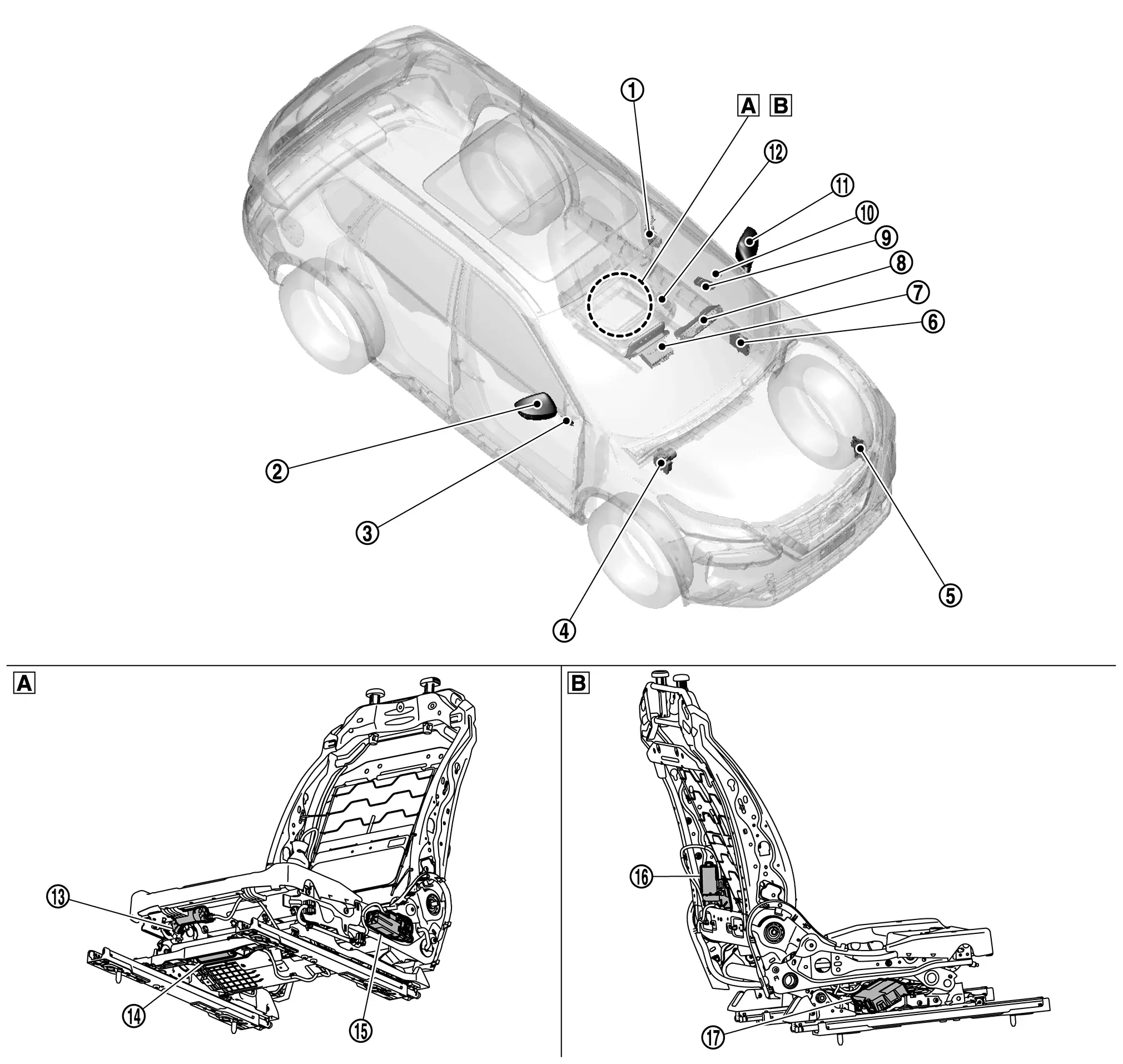 1
A B
12
11
10
9
8
7
6
2
3
4
5

A
13
14
15

B
16
17