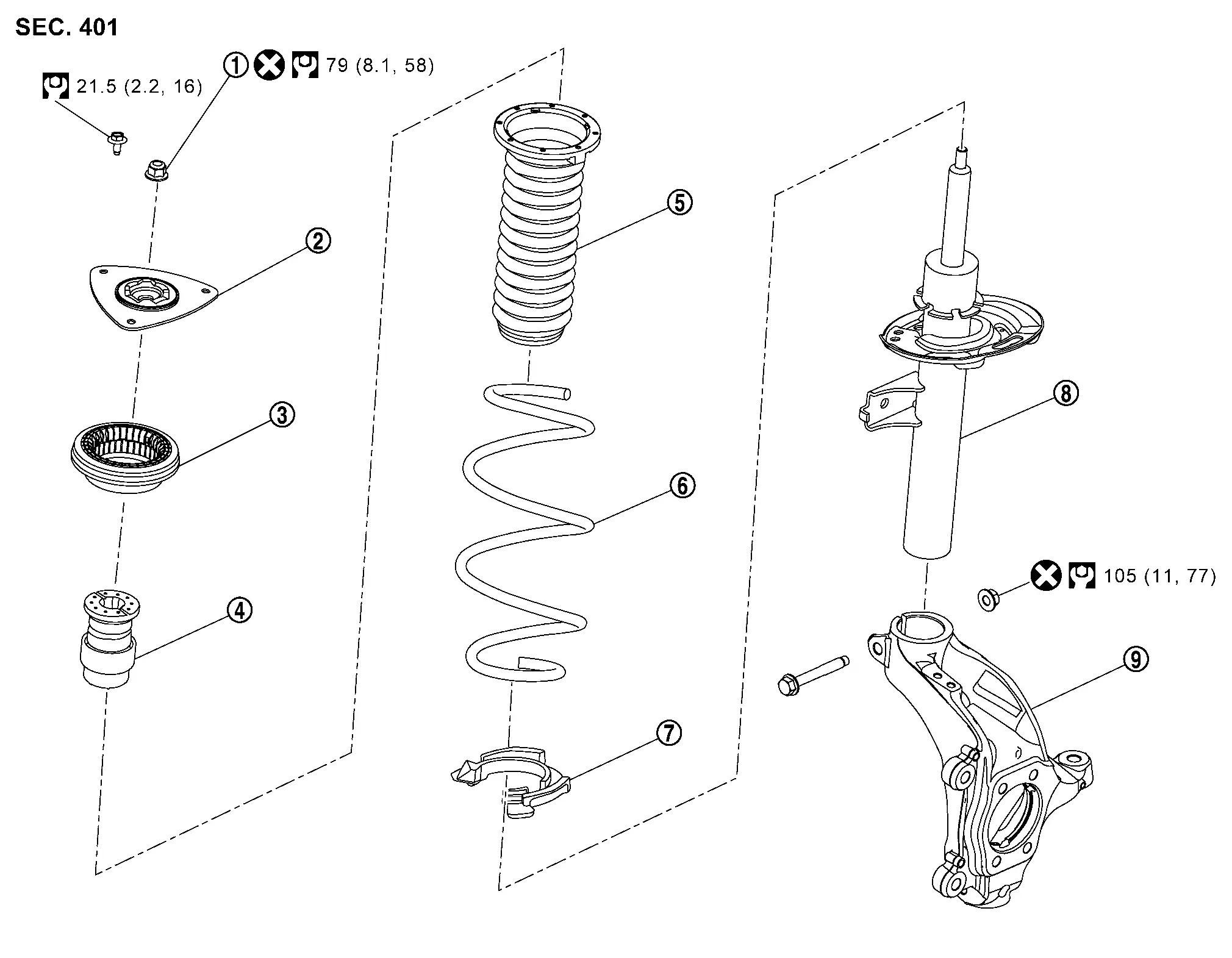 SEC. 401

21.5 (2.2, 16)

1

79 (8.1, 58)

2

3

4

5

6

7

8

105 (11, 77)

9