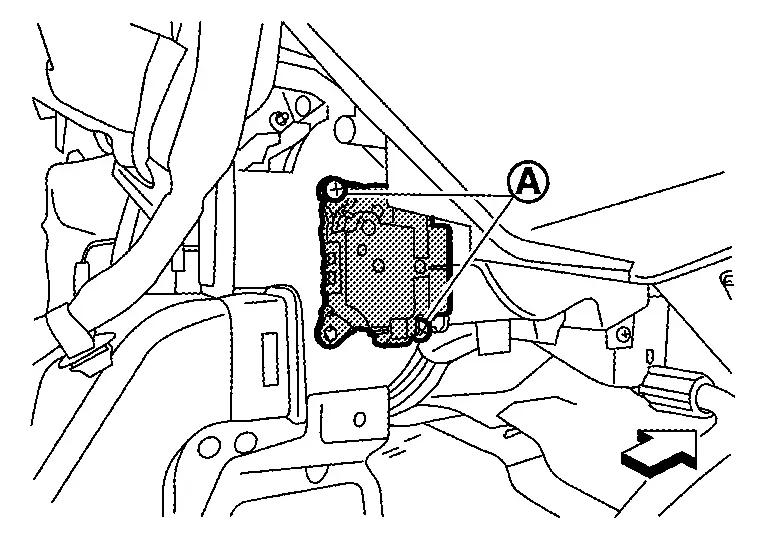 A