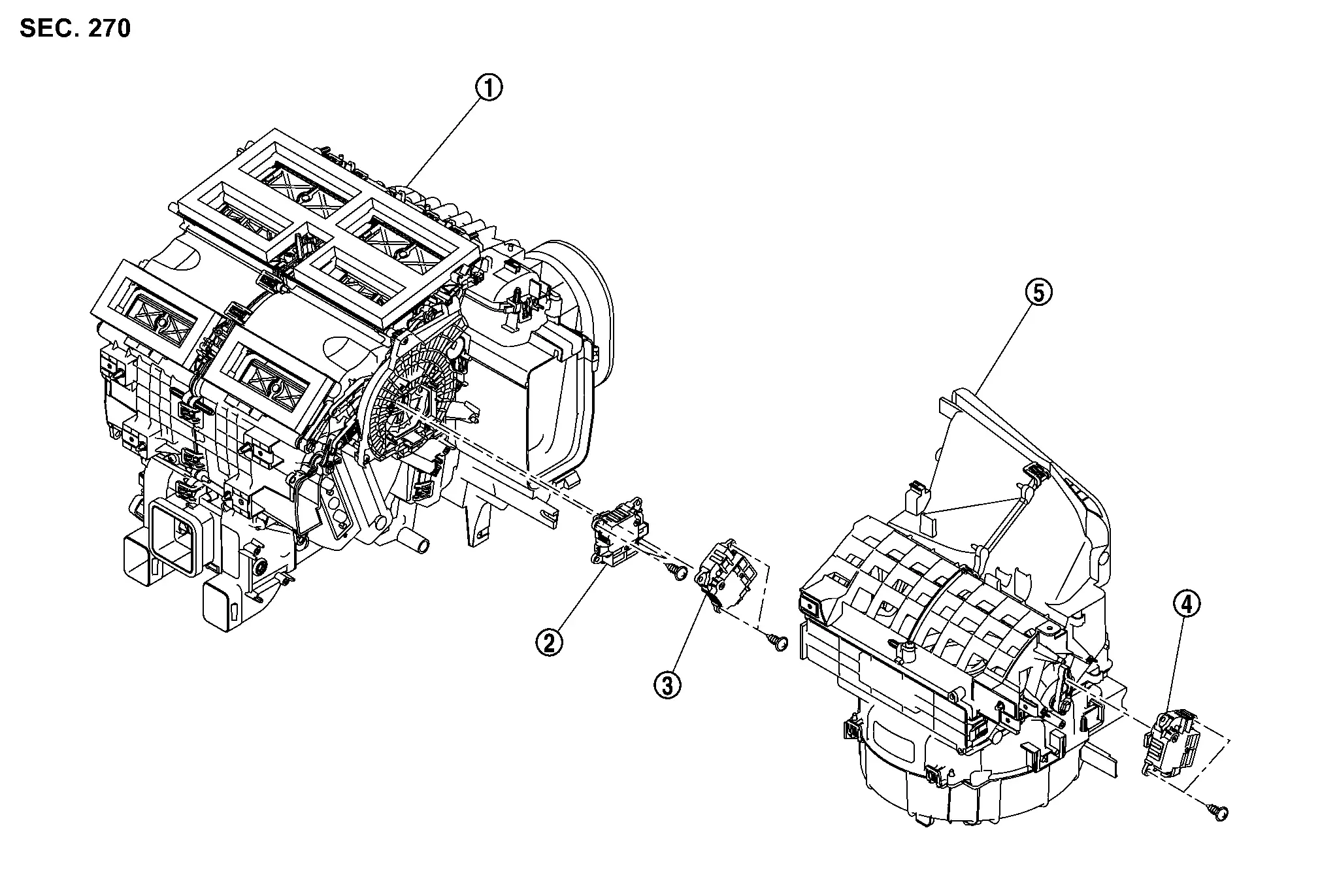 SEC. 270

1

5

2

3

4