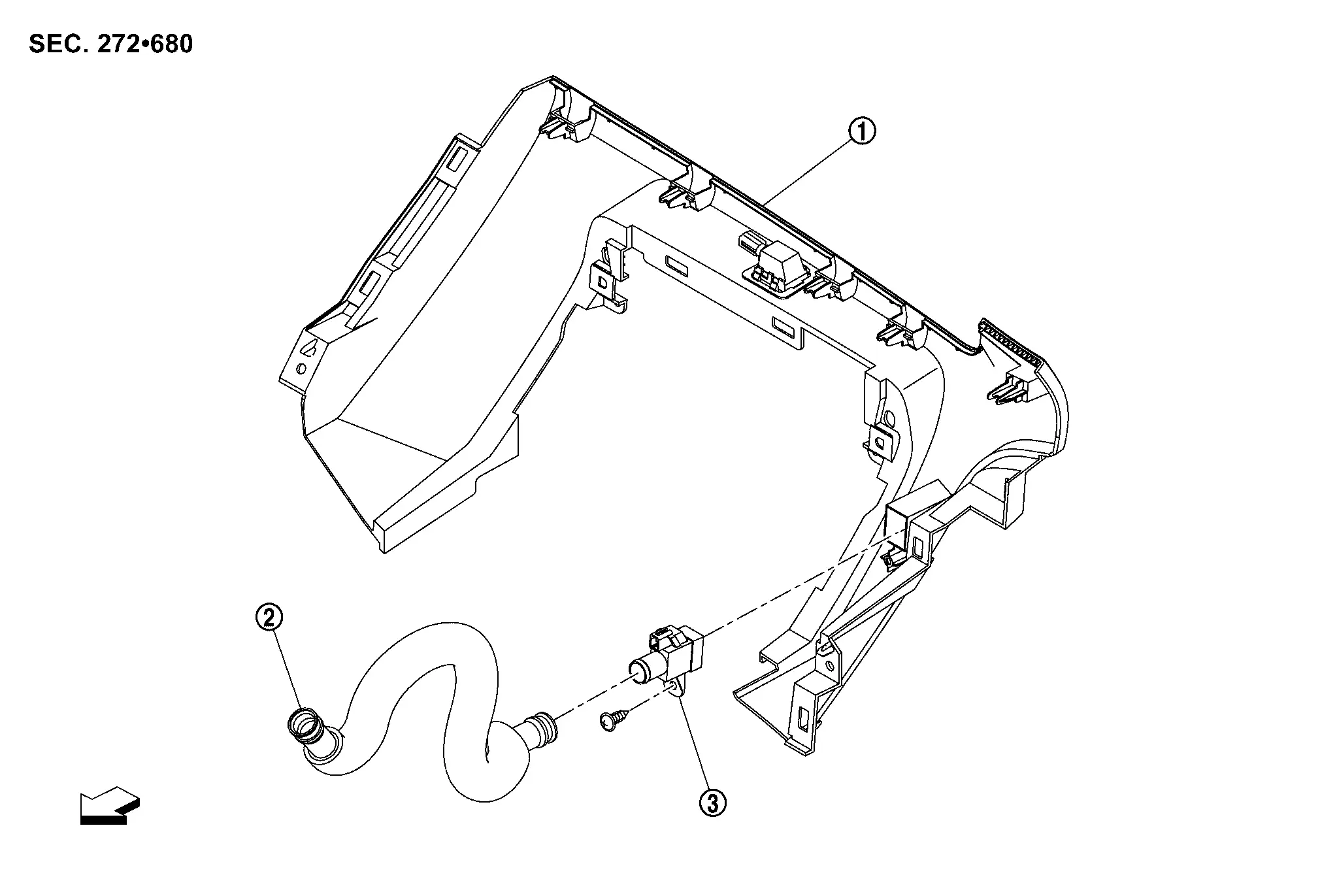 SEC. 272•680

①

②

③