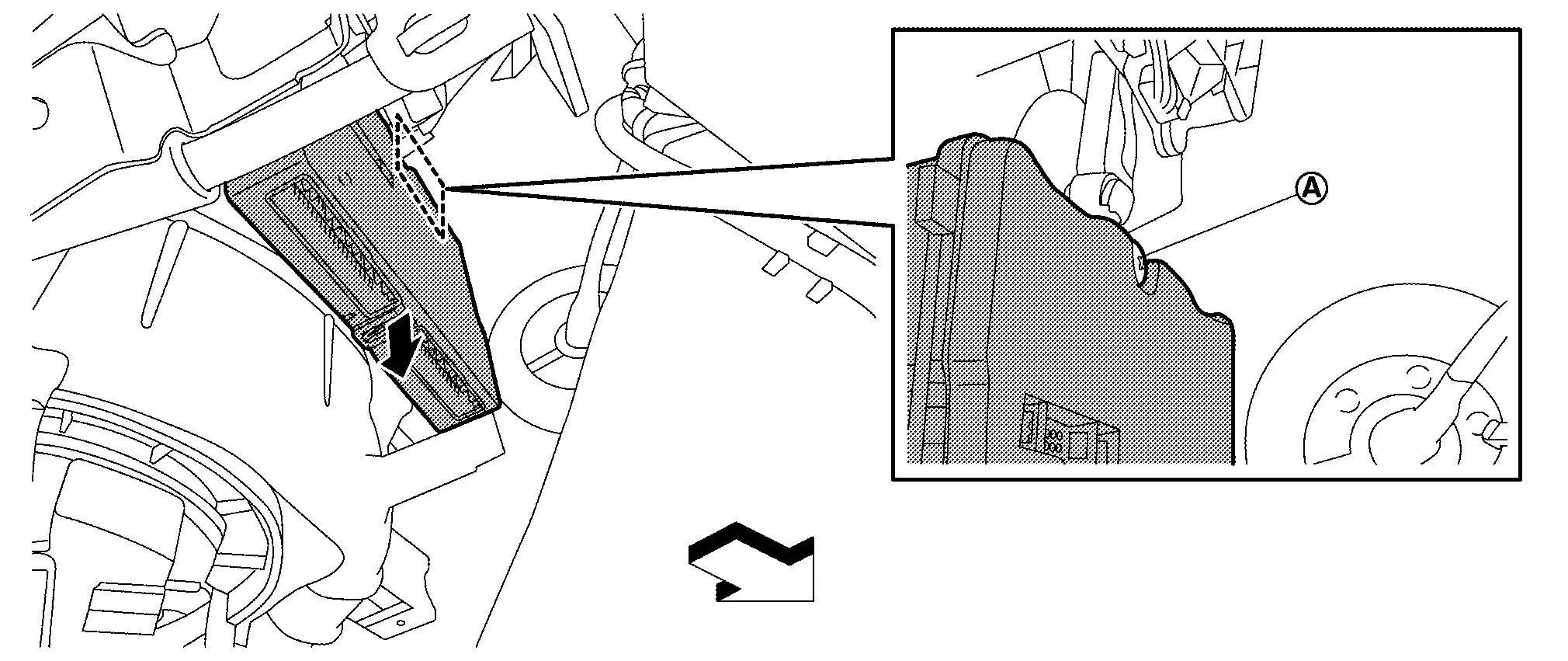 A