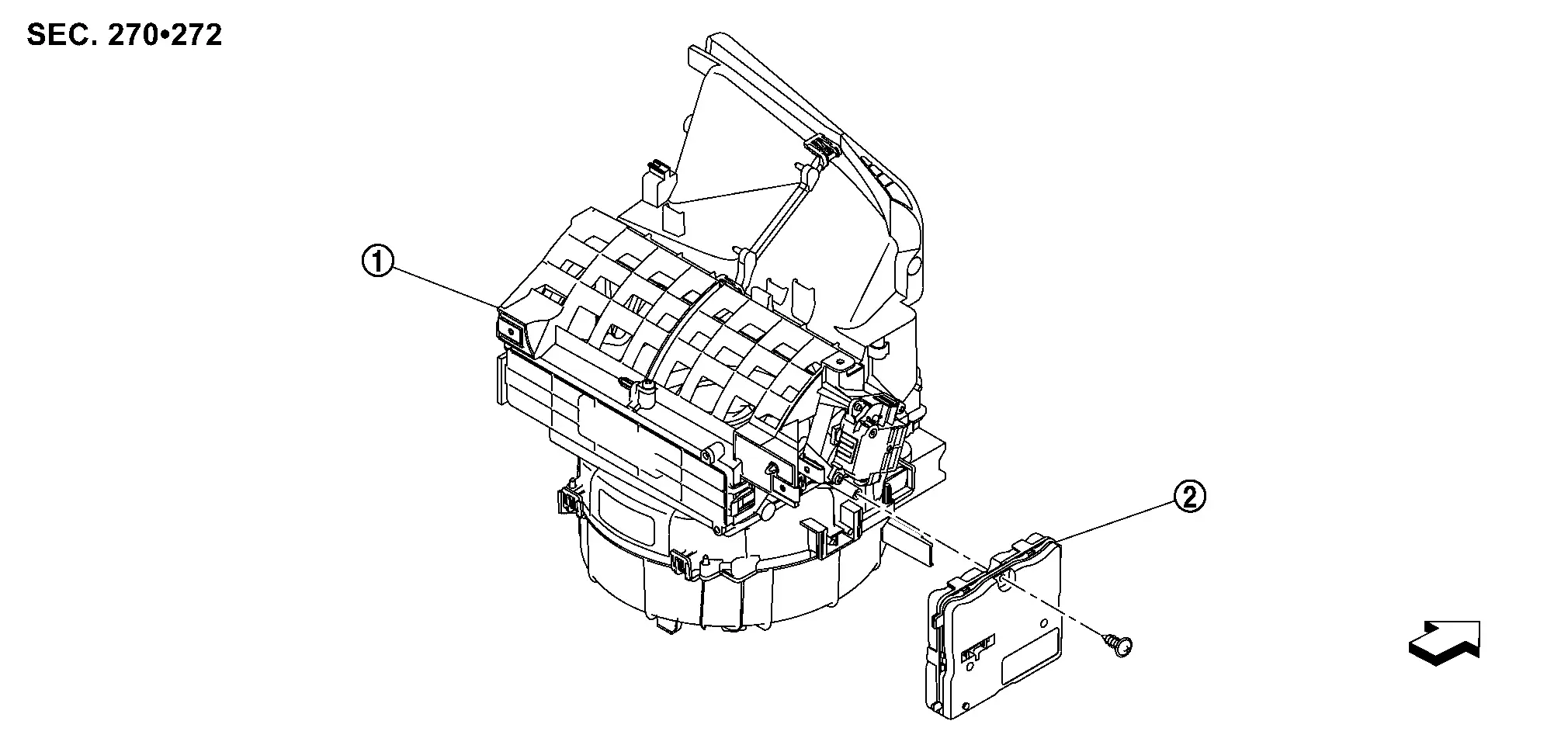 SEC. 270•272

①

②