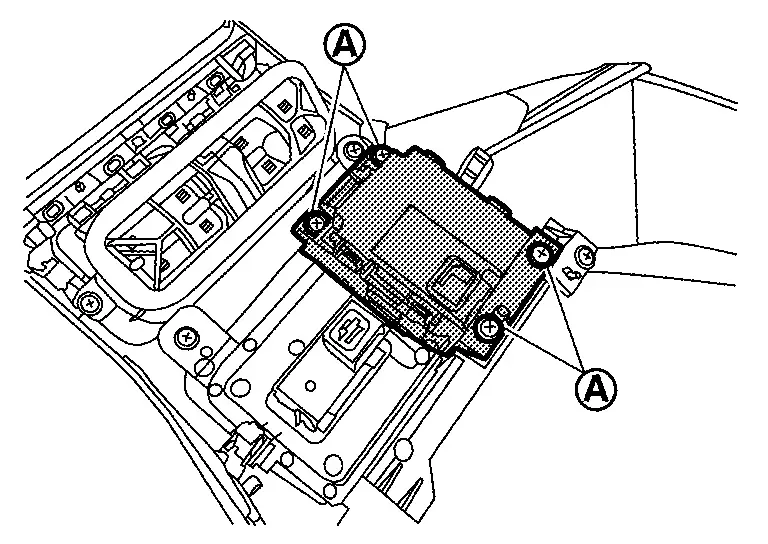 A

A