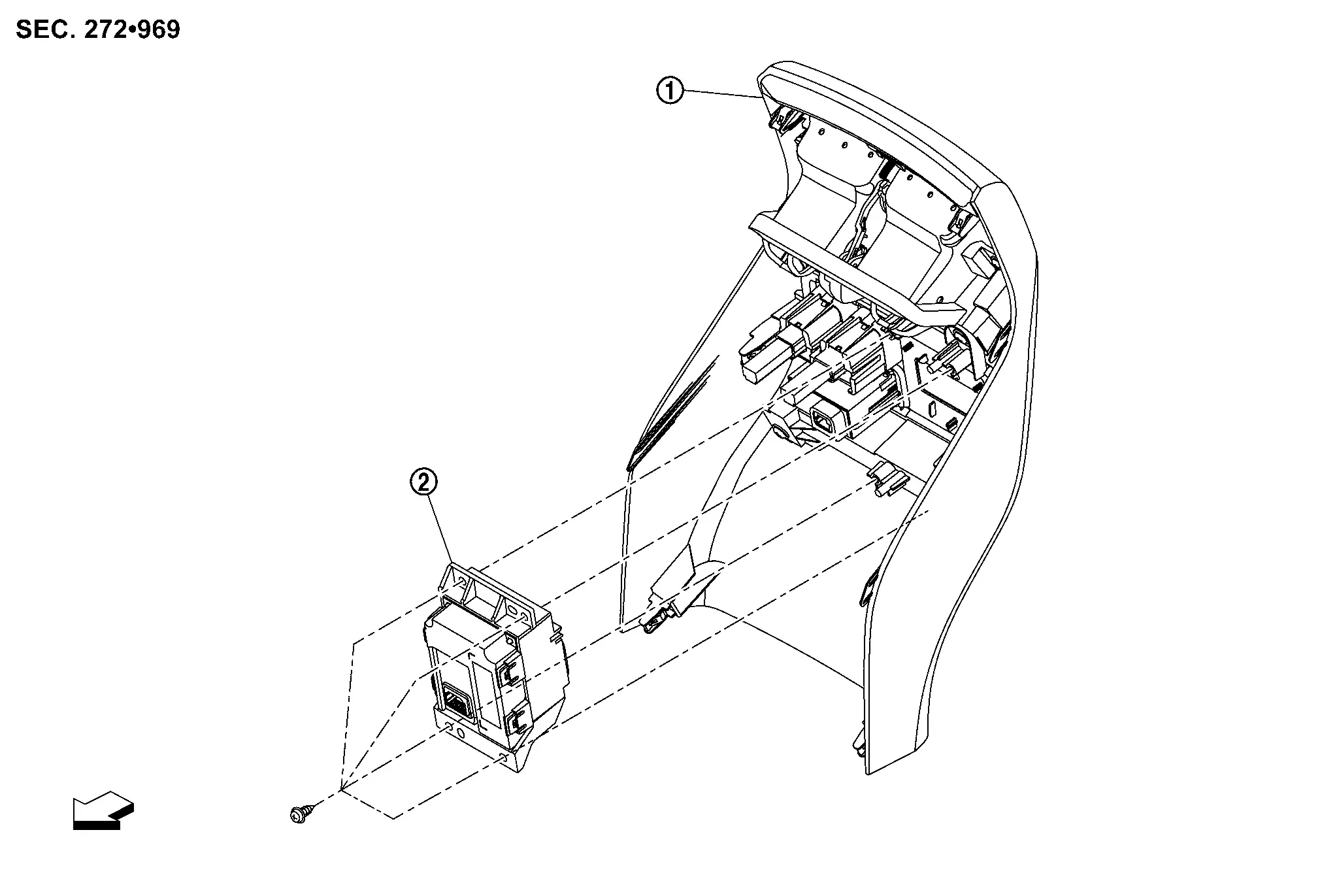 SEC. 272•969

①

②