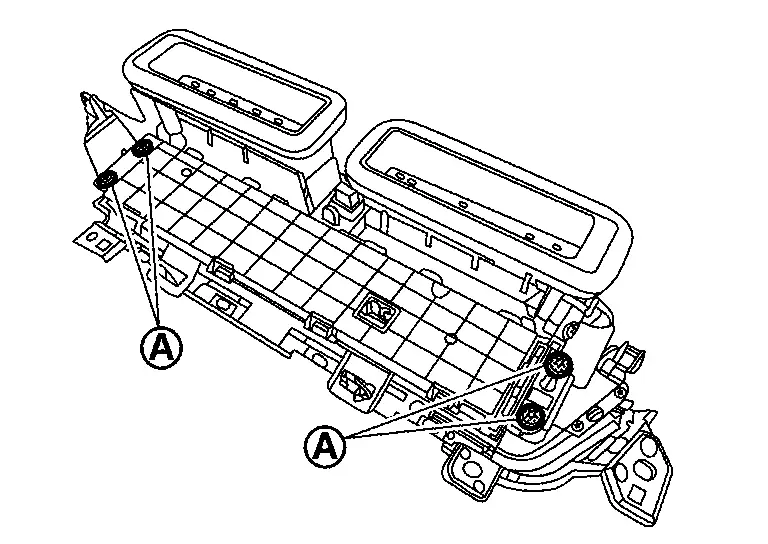 A

A