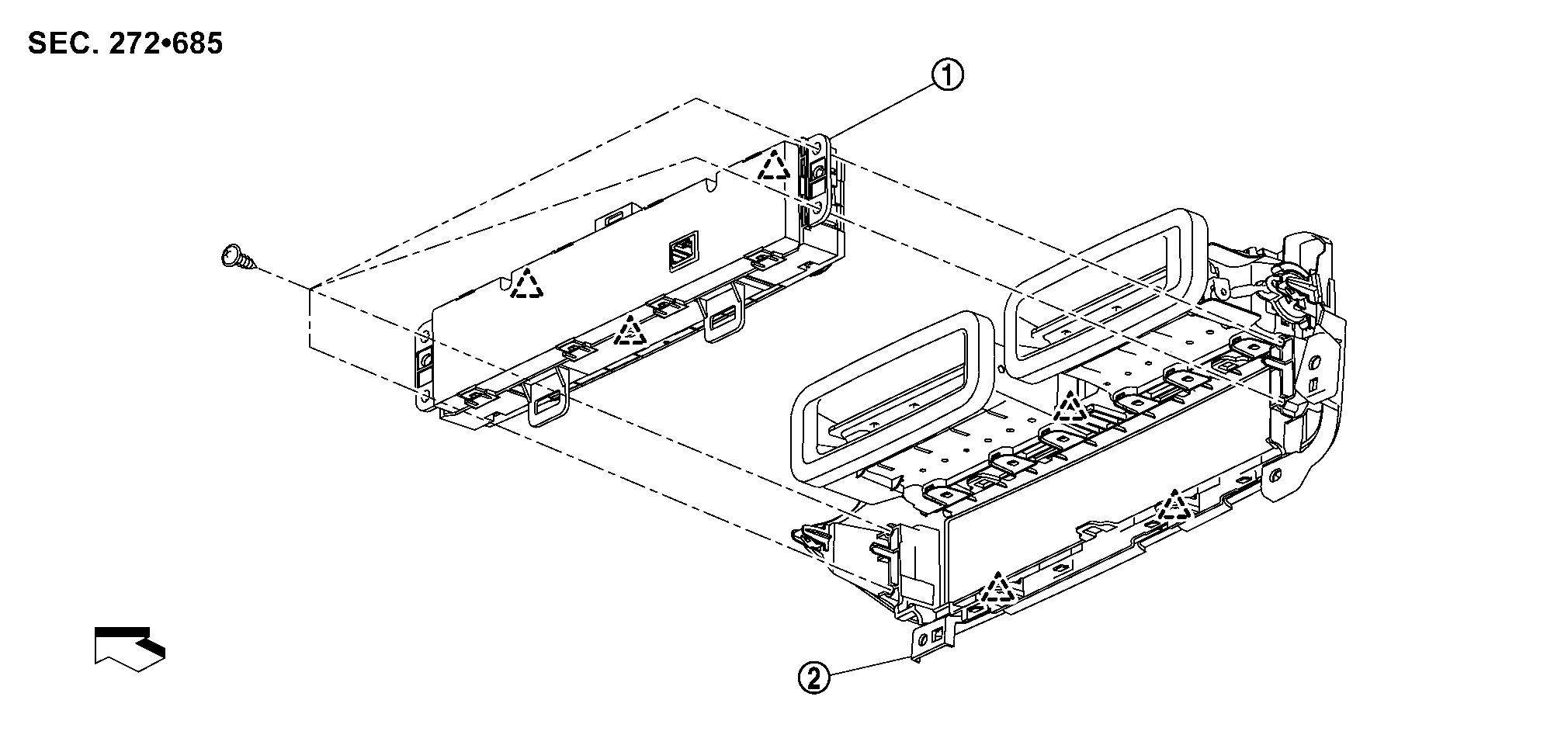 SEC. 272•685

①

②