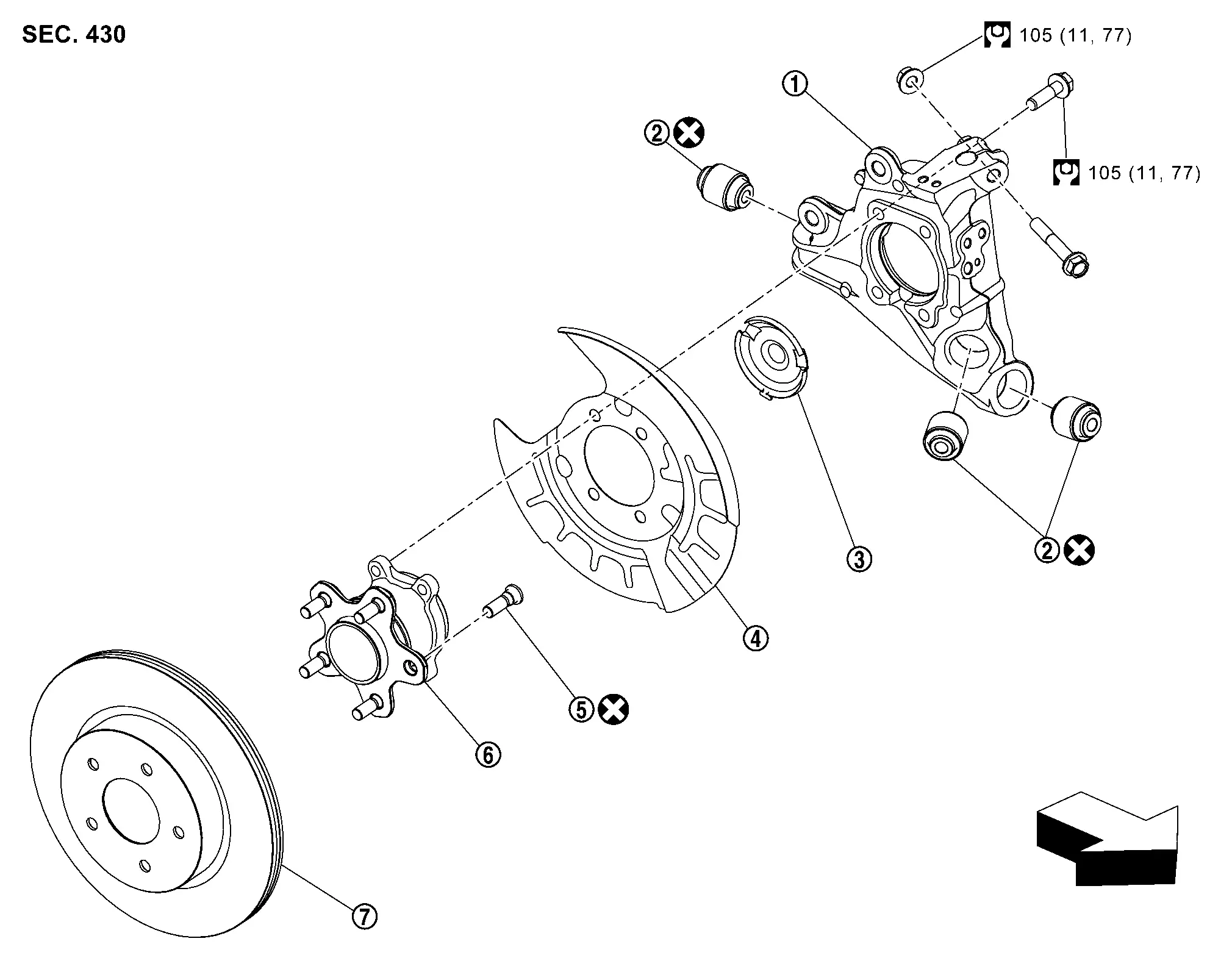 SEC. 430

105 (11, 77)

1

2

105 (11, 77)

3

2

4

5

6

7