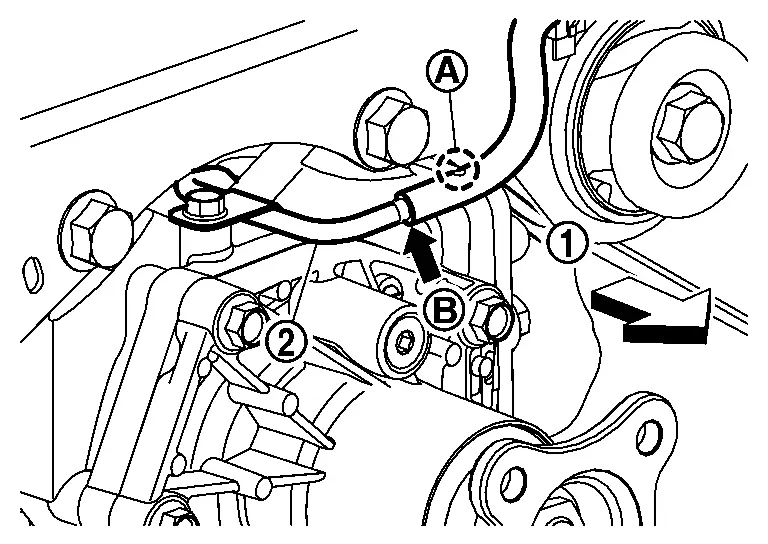 A
1
B
2