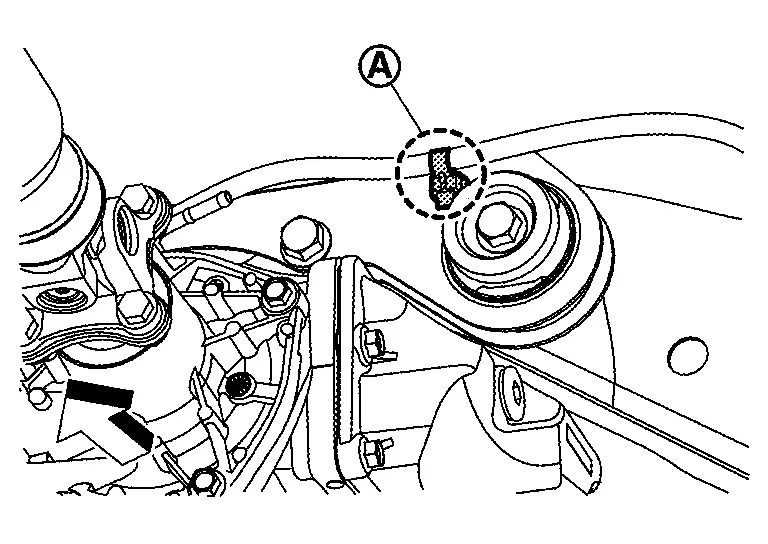 A