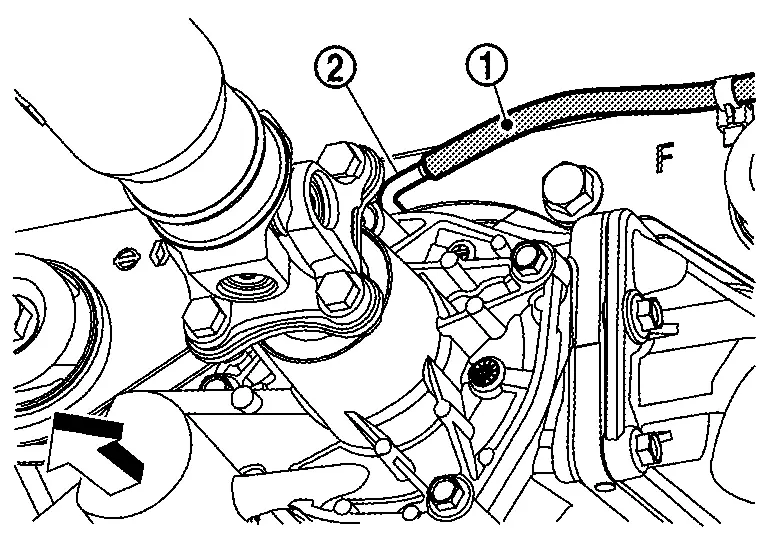 2
1
F