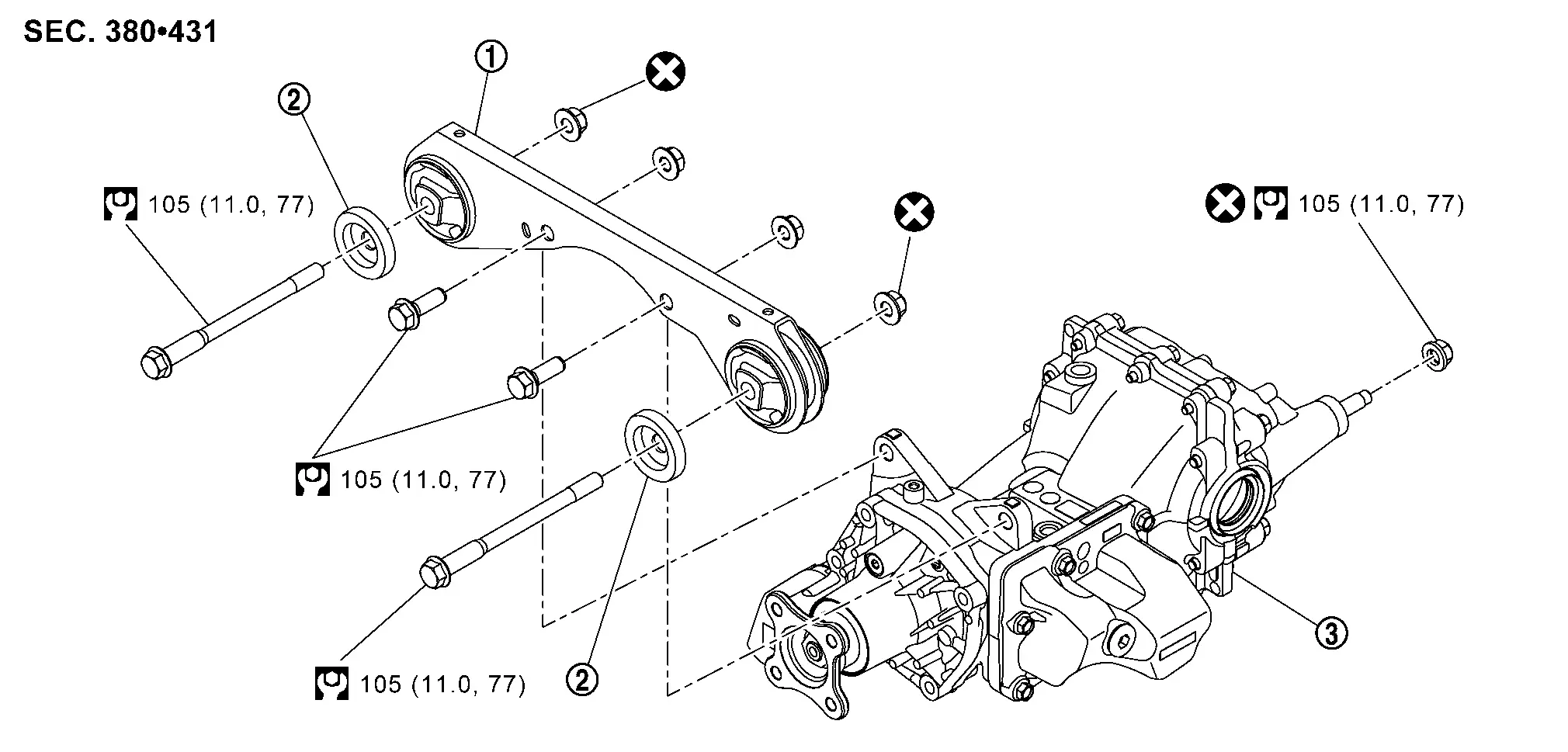 SEC. 380•431

①

②

105 (11.0, 77)

105 (11.0, 77)

105 (11.0, 77)

105 (11.0, 77)

②

③