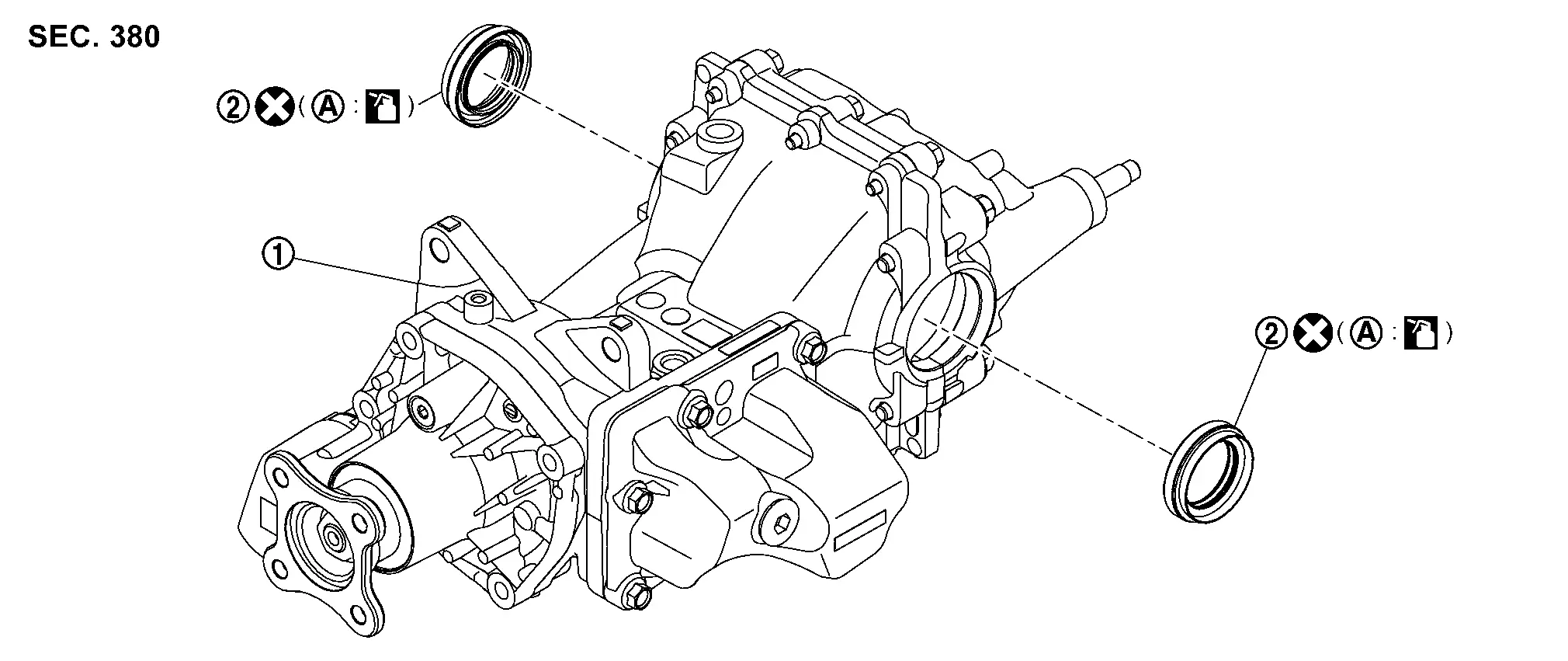 SEC. 380

② (Ⓐ : )

①

② (Ⓐ : )