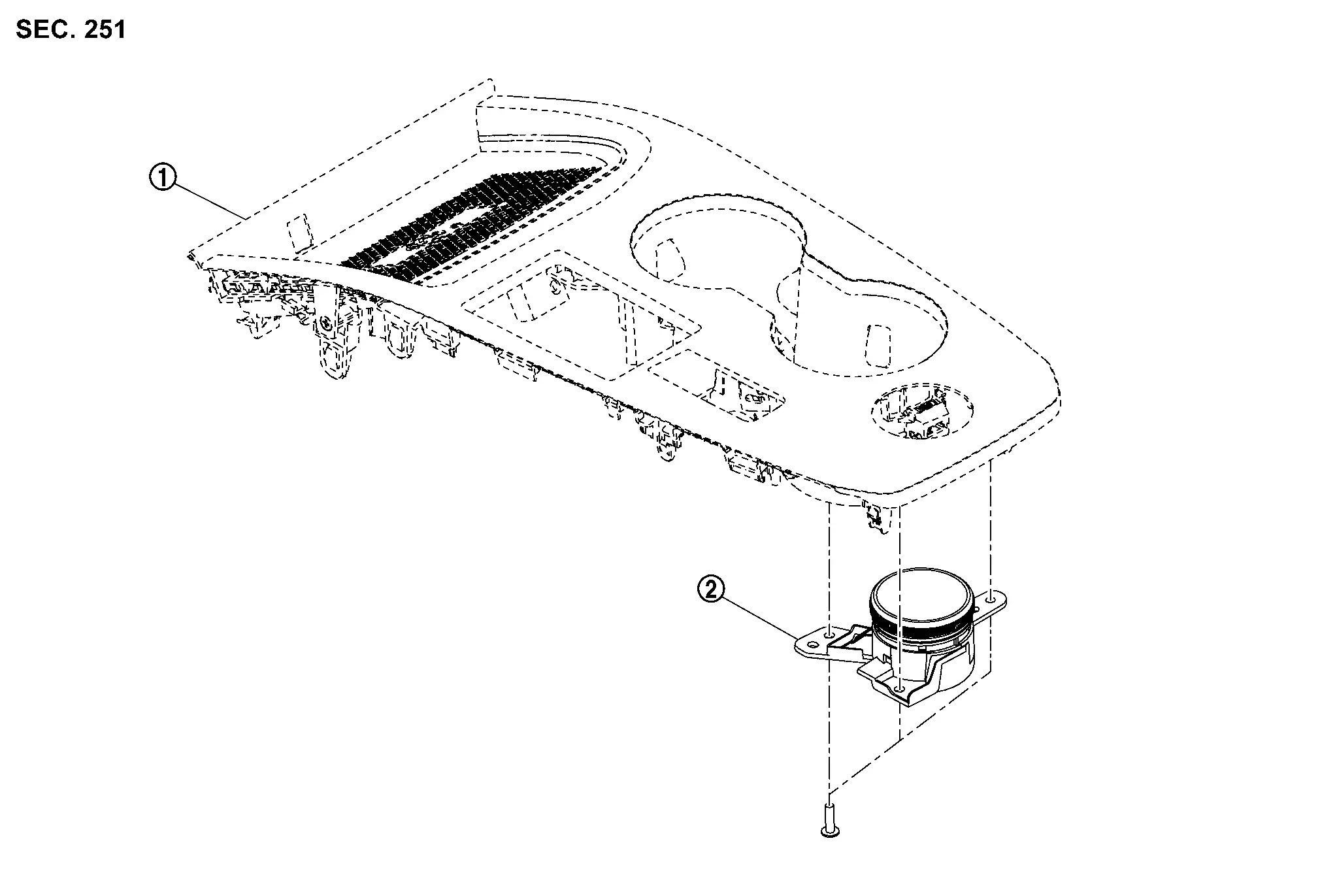 SEC. 251

①

②