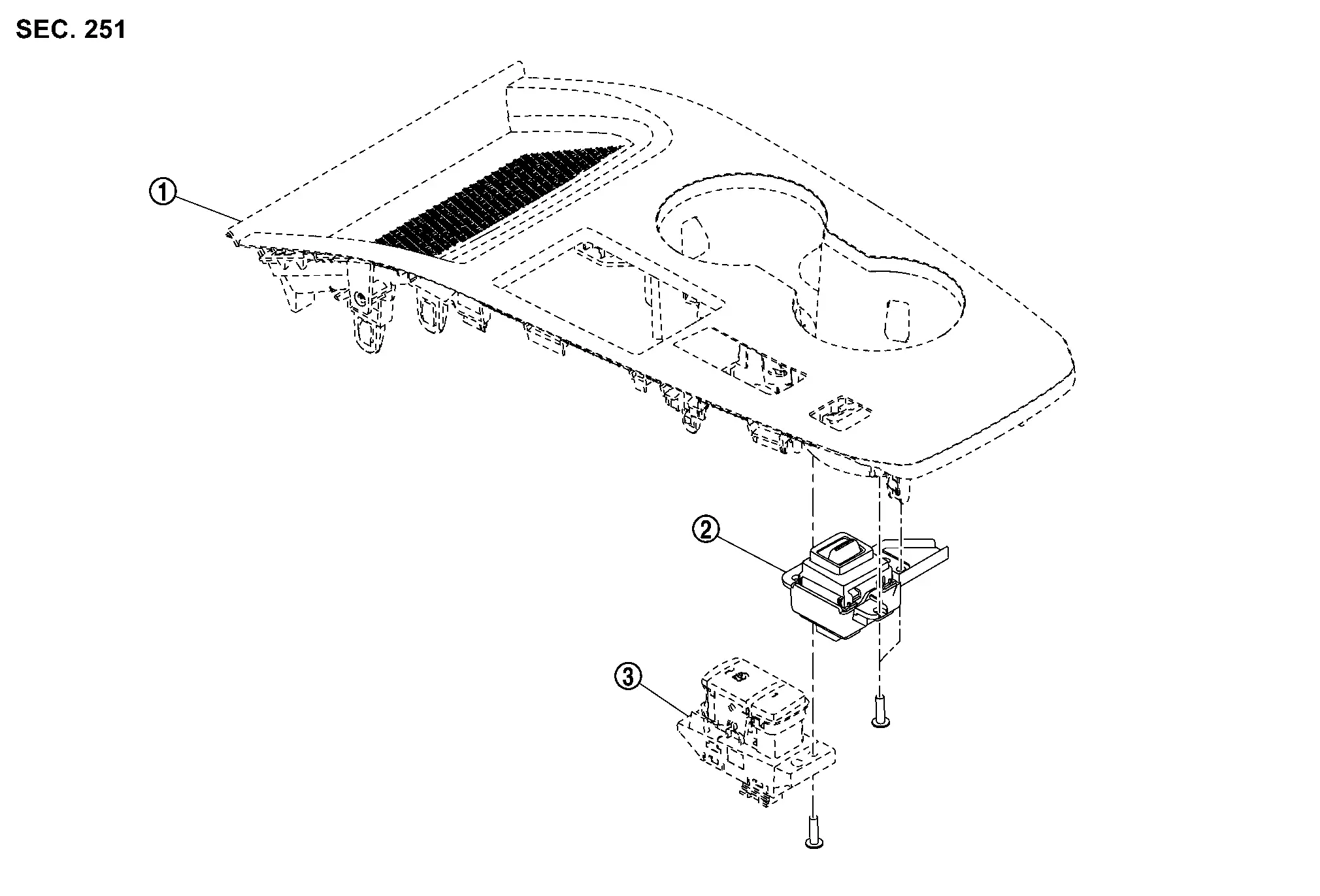 SEC. 251

①

②

③