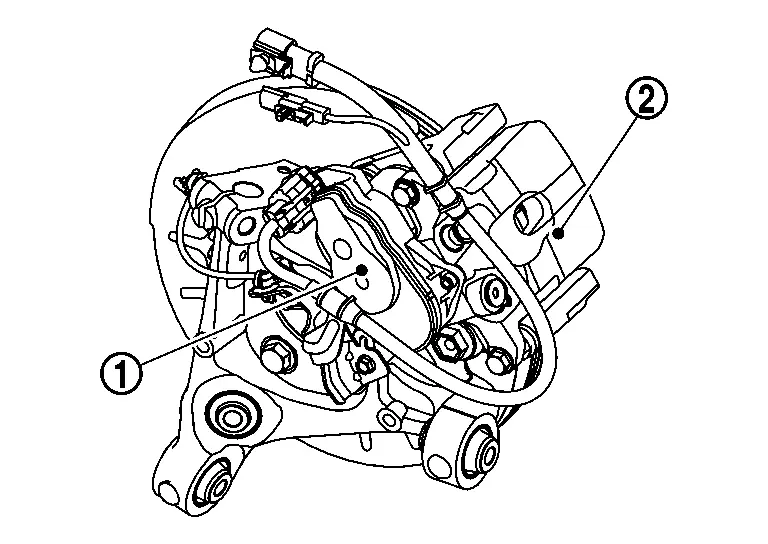 2

1