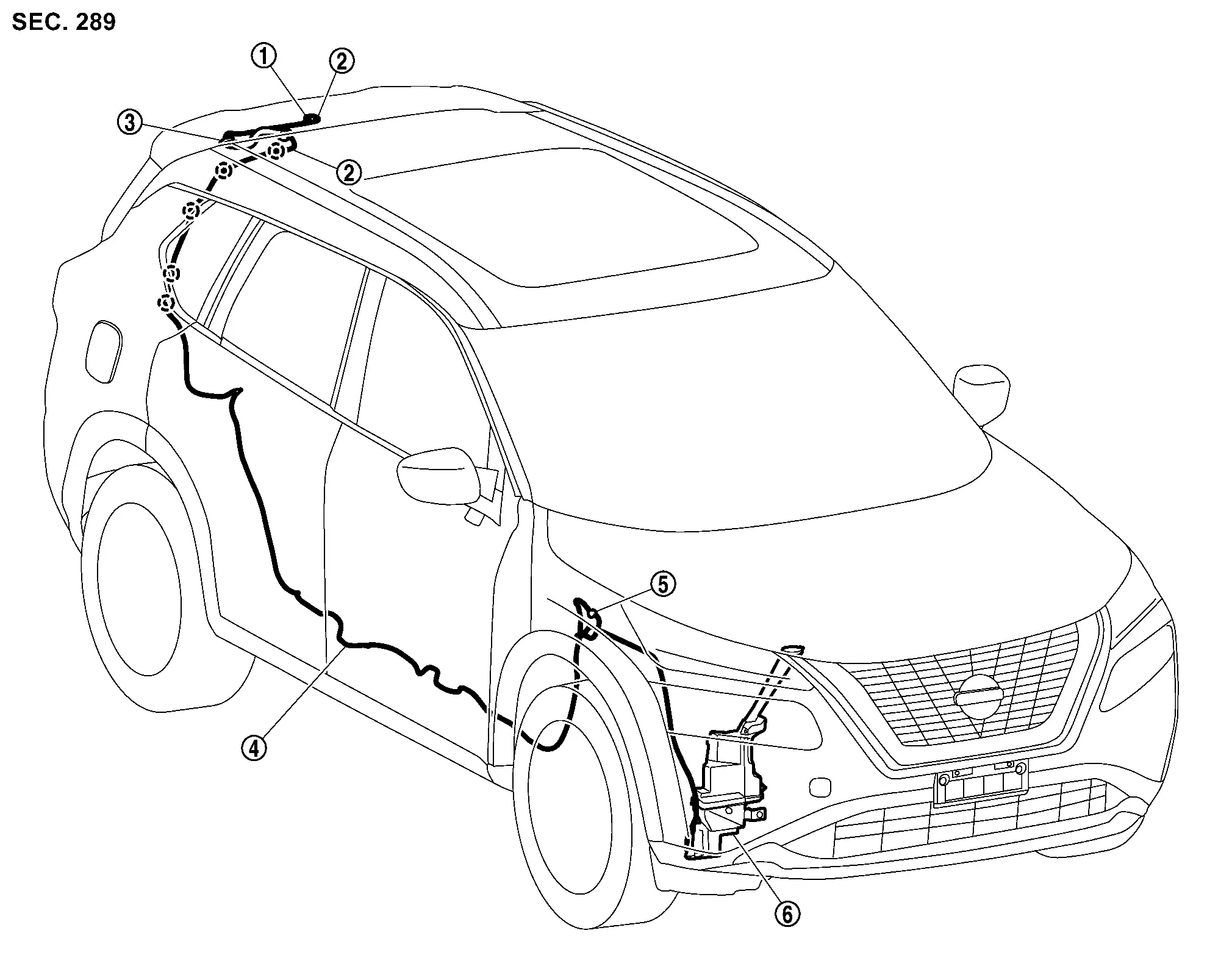 SEC. 289

①
②
③
②
⑤
④
⑥