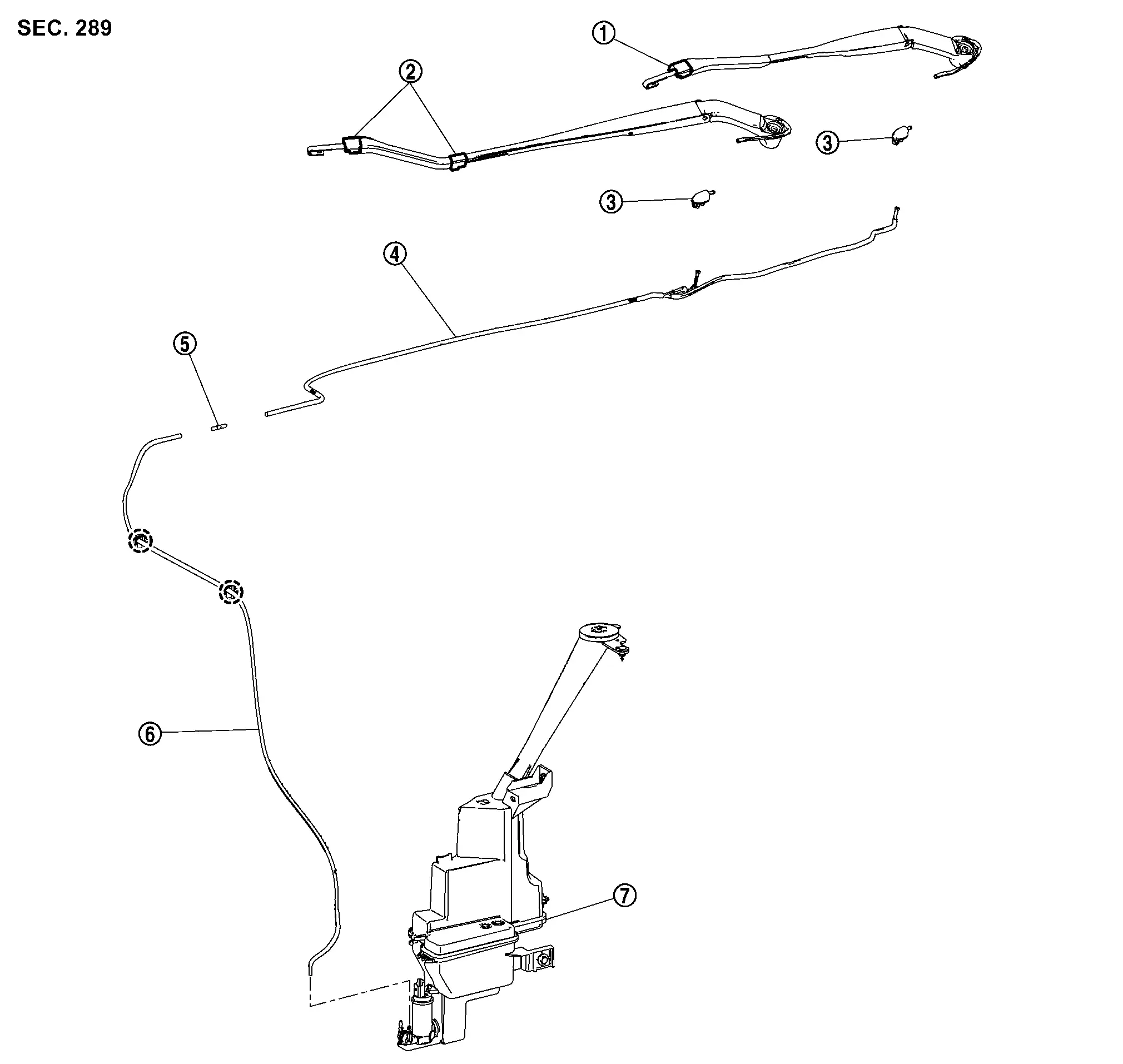 SEC. 289

①
②
③
③
④
⑤
⑥
⑦