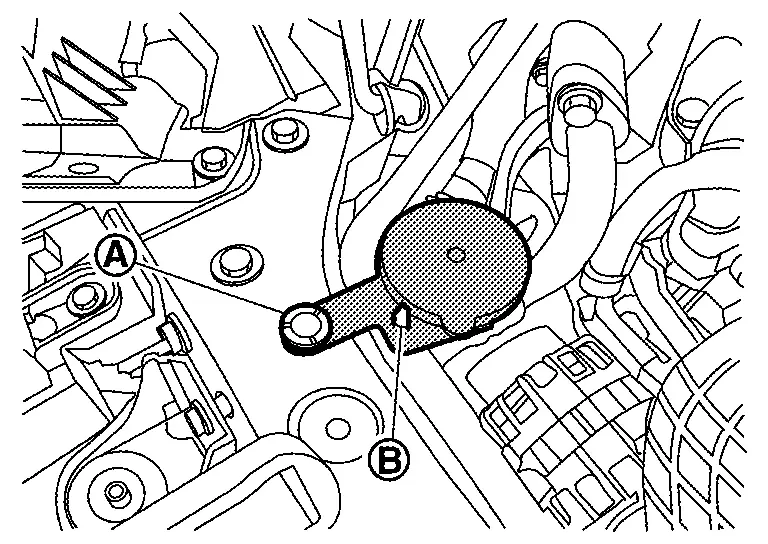 A

B