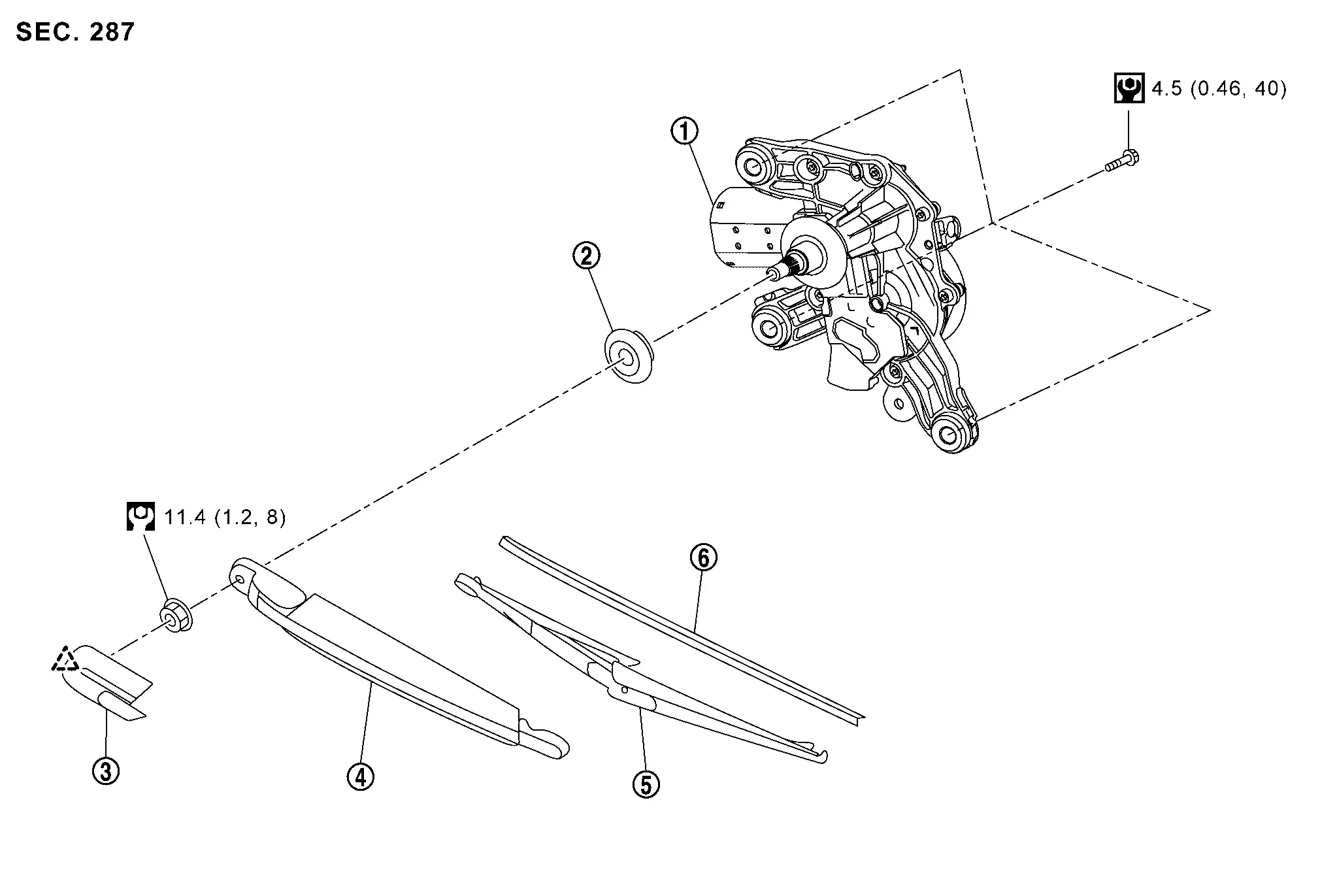 SEC. 287

4.5 (0.46, 40)

①

②

11.4 (1.2, 8)

⑥

③

④

⑤