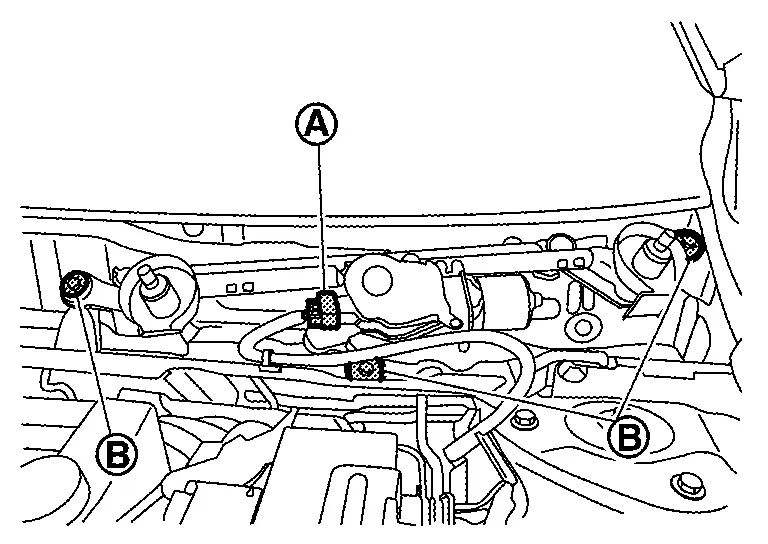 A
B
B