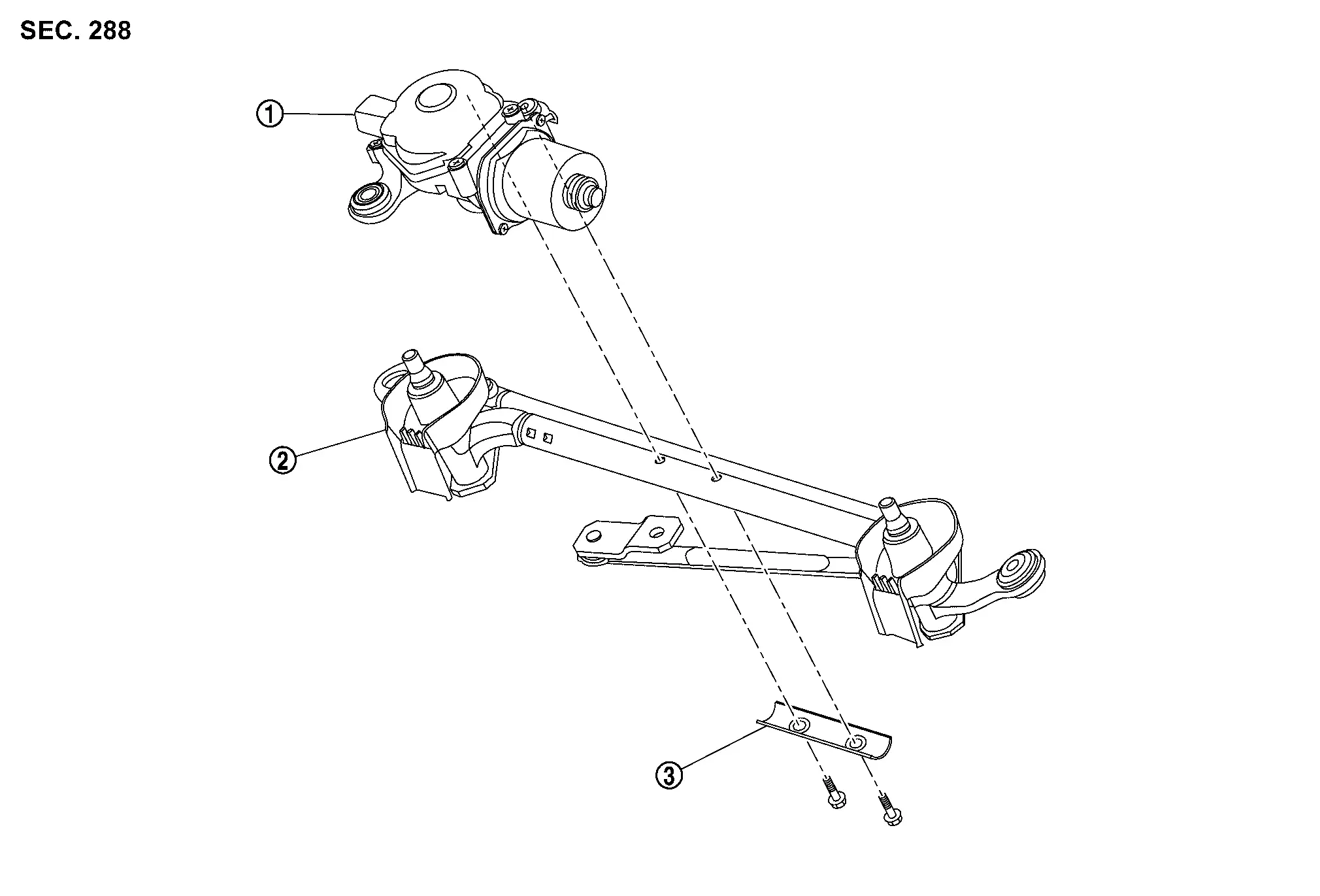 SEC. 288

①

②

③