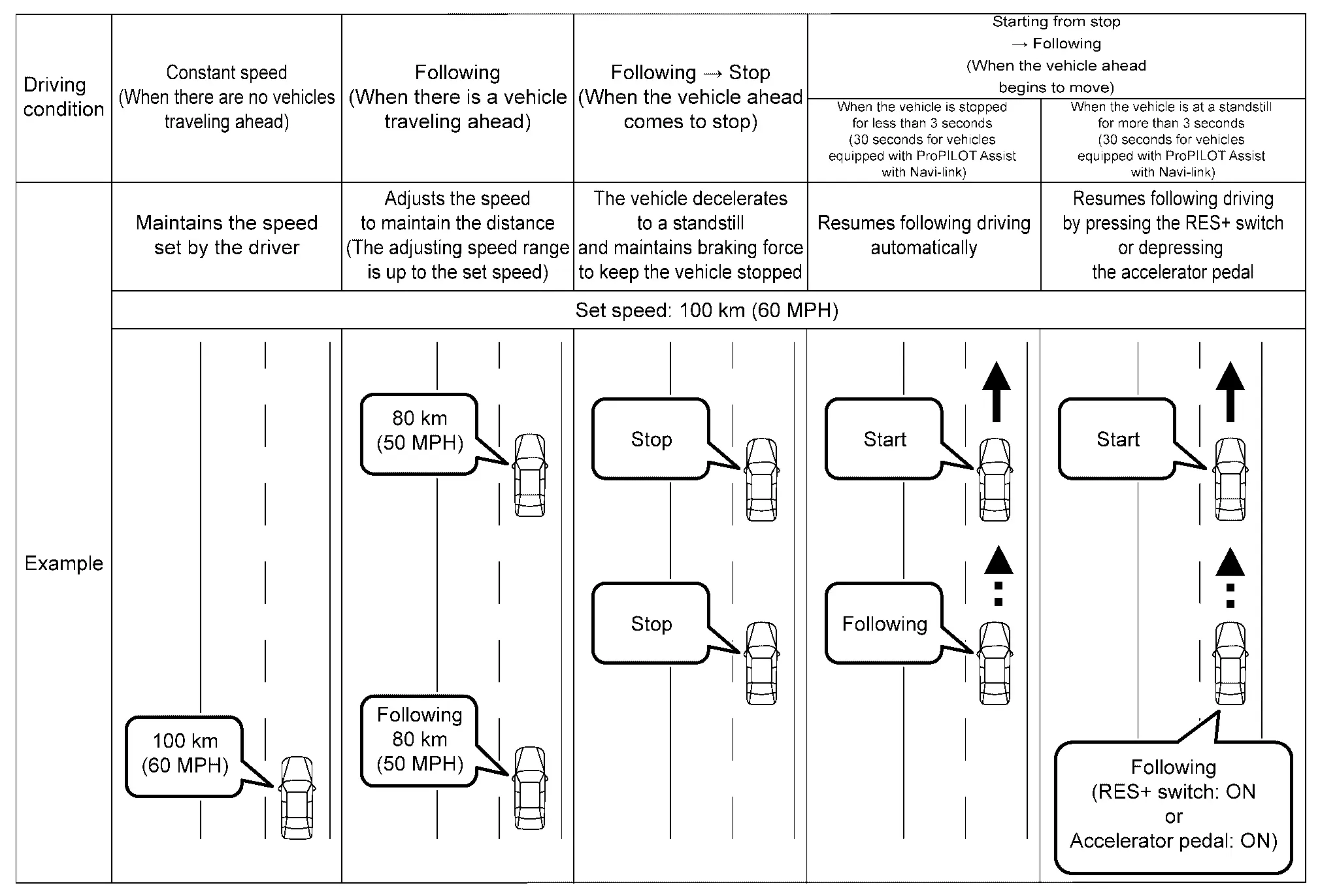 | Driving condition | Constant speed (When there are no vehicles traveling ahead) | Following (When there is a vehicle traveling ahead) | Following → Stop (When the vehicle ahead comes to stop) | Starting from stop → Following (When the vehicle ahead begins to move) When the vehicle is stopped for less than 3 seconds (30 seconds for vehicles equipped with ProPILOT Assist with Navi-link) | Starting from stop → Following (When the vehicle ahead begins to move) When the vehicle is at a standstill for more than 3 seconds (30 seconds for vehicles equipped with ProPILOT Assist with Navi-link) |
|---|---|---|---|---|---|
| Example | Maintains the speed set by the driver | Adjusts the speed to maintain the distance (The adjusting speed range is up to the set speed) | The vehicle decelerates to a standstill and maintains braking force to keep the vehicle stopped | Resumes following driving automatically | Resumes following driving by pressing the RES+ switch or depressing the accelerator pedal |
| | Set speed: 100 km (60 MPH) | | | | |
| | 100 km (60 MPH) | 80 km (50 MPH) Following 80 km (50 MPH) | Stop Stop | Start Following | Start Following (RES+ switch: ON or Accelerator pedal: ON) |