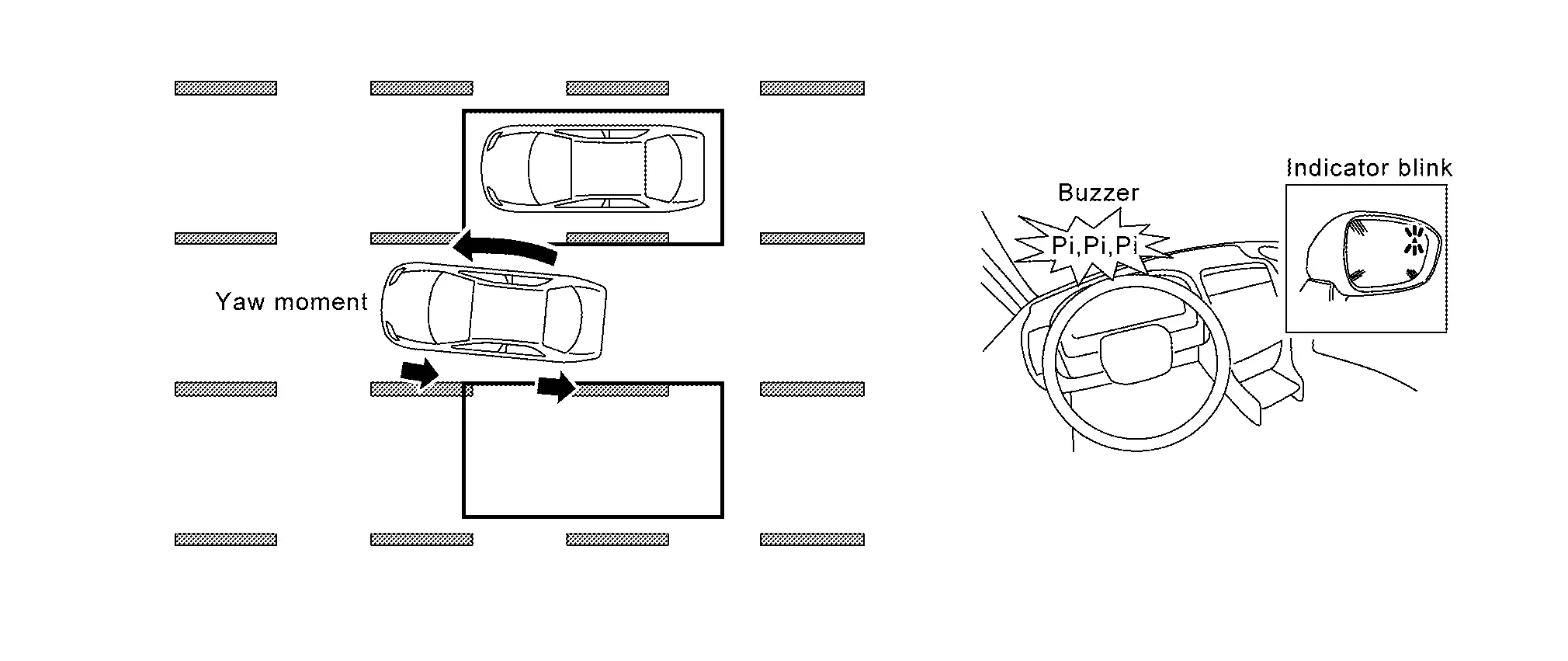 Yaw moment

Buzzer

Pi,Pi,Pi

Indicator blink