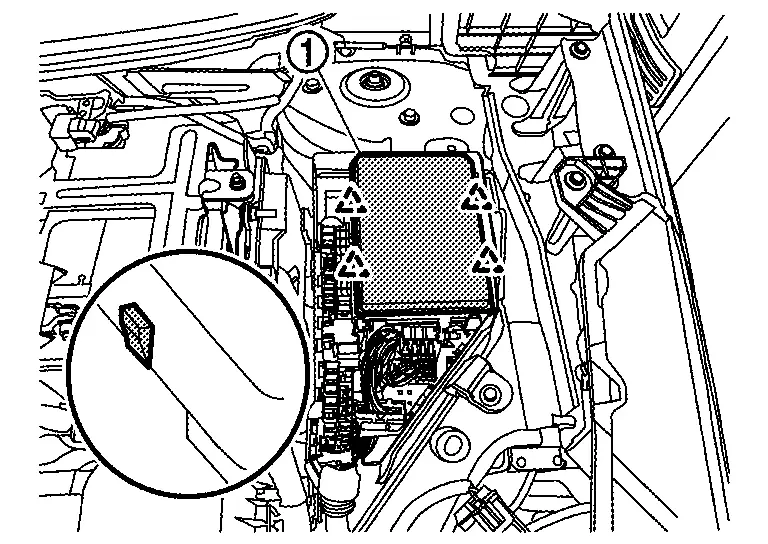 1