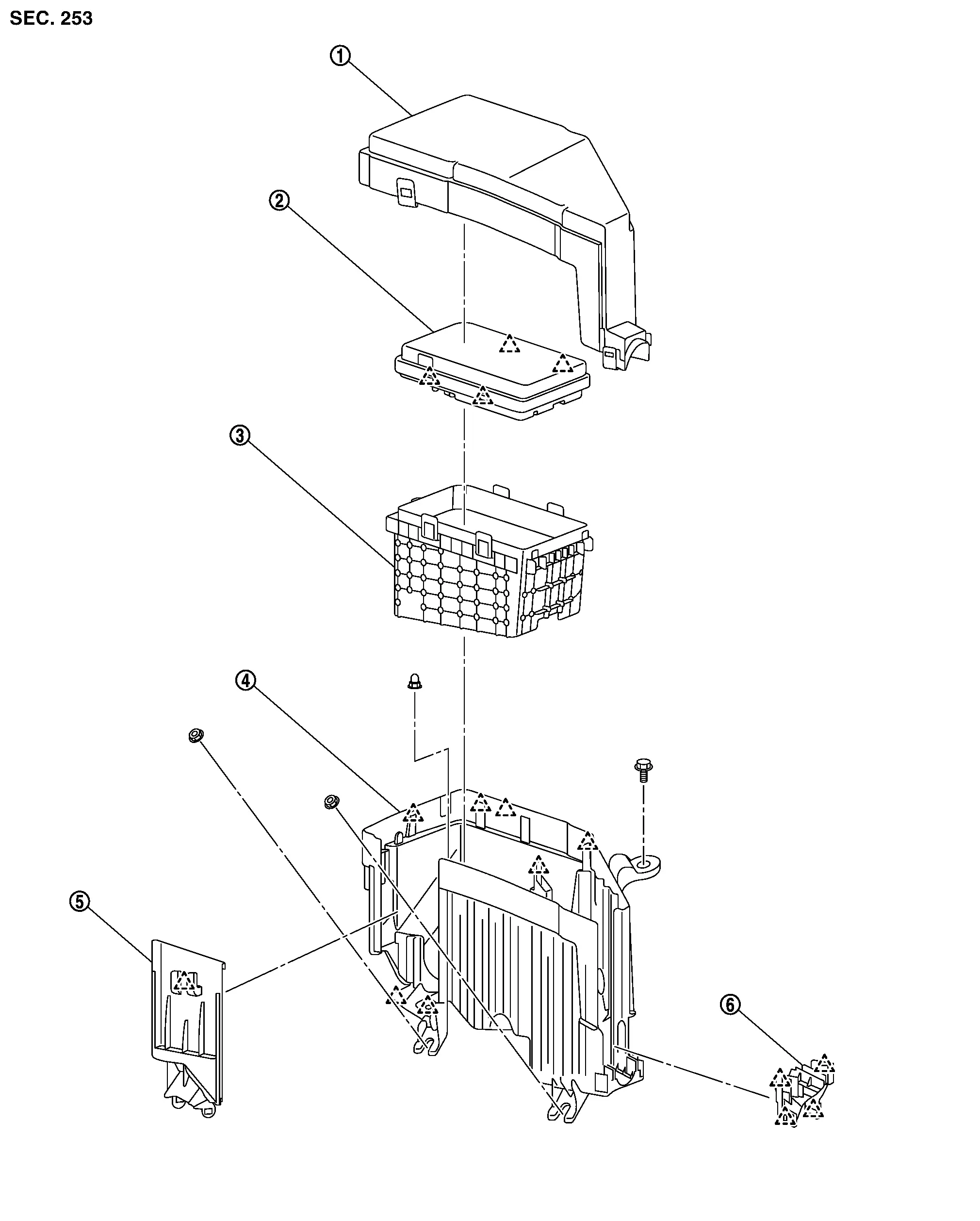 SEC. 253

①

②

③

④

⑤

⑥