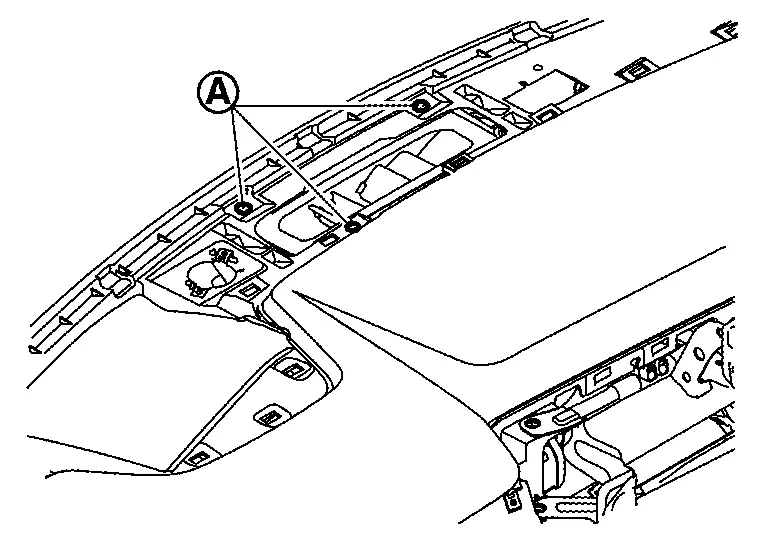 A