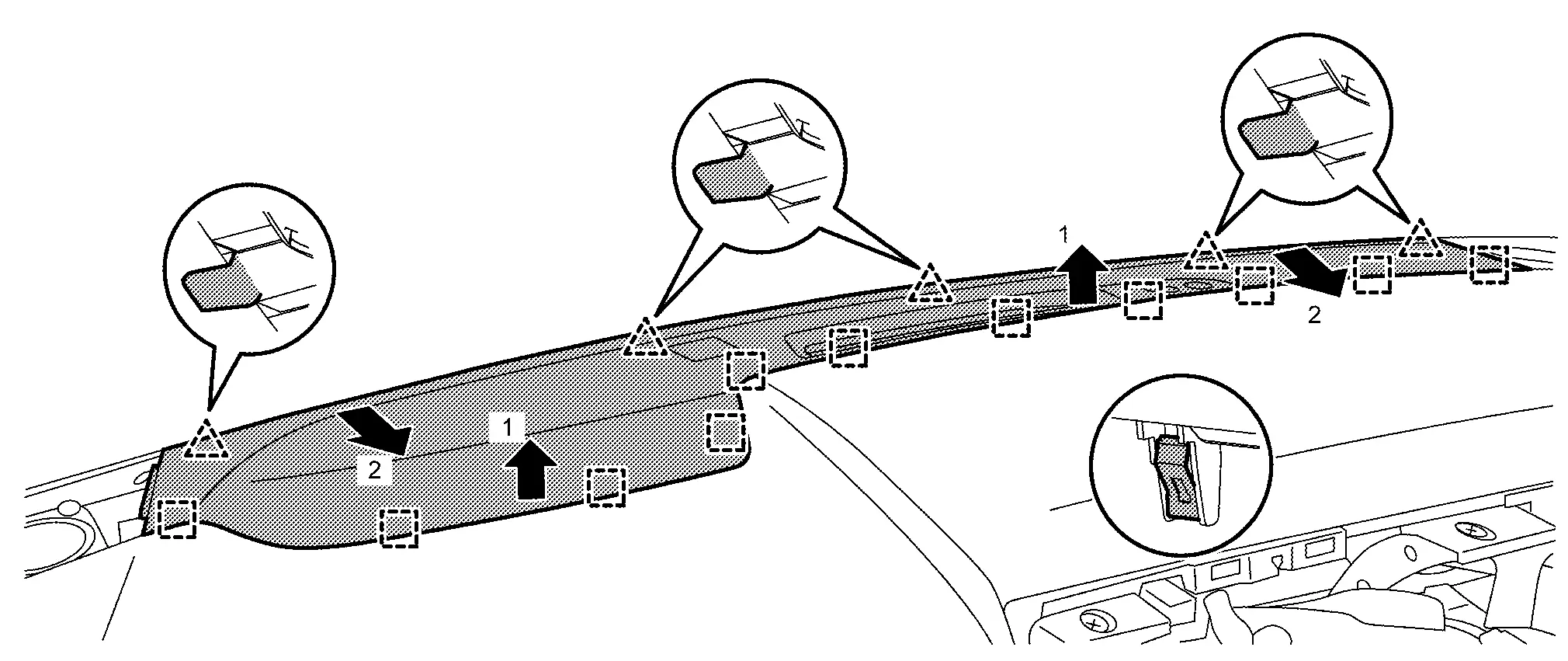 1
2
1
2