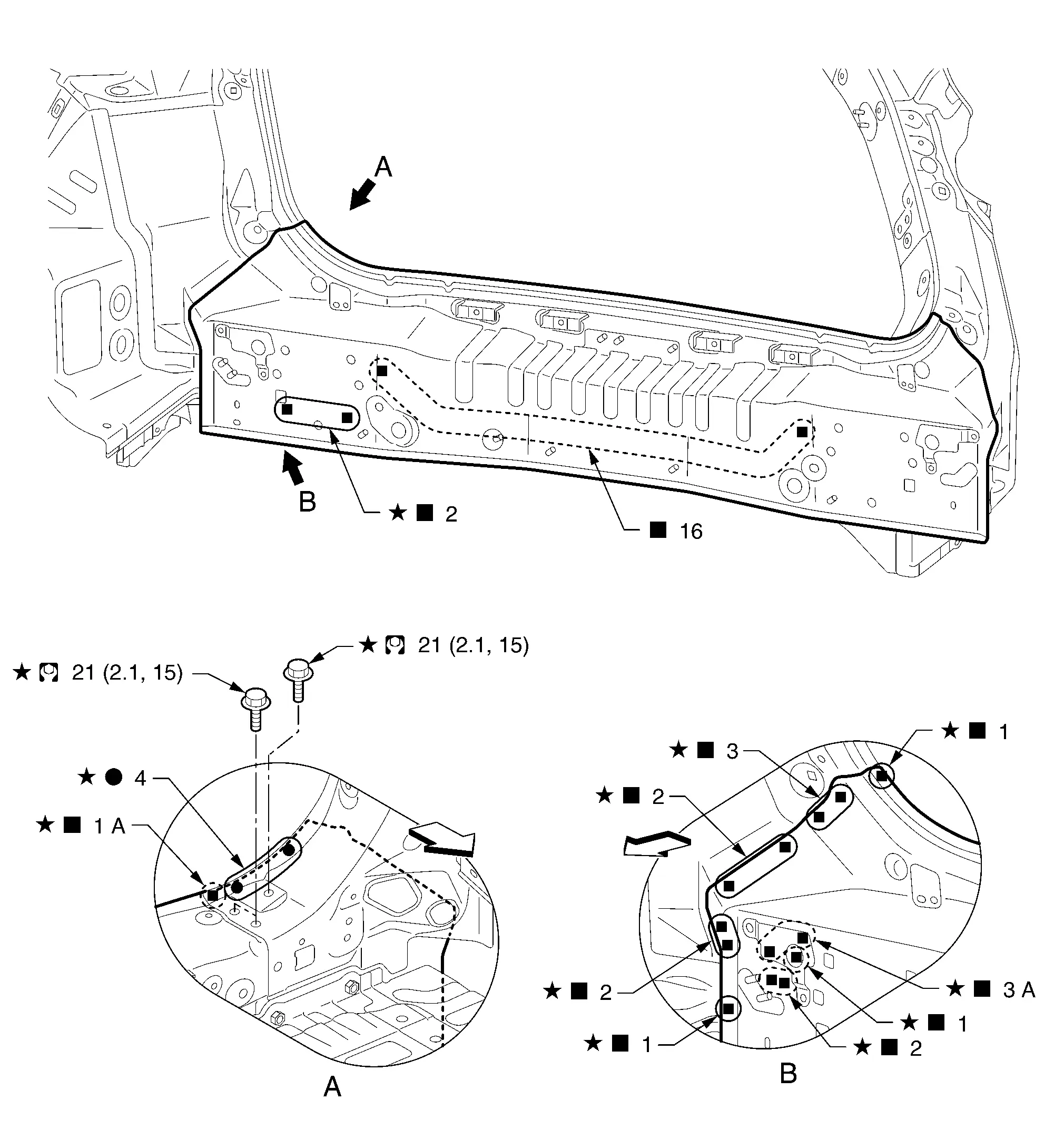 A

B

★ ■ 2

■ 16

★ 21 (2.1, 15)

★ 21 (2.1, 15)

★ ● 4

★ ■ 1 A

A

★ ■ 1

★ ■ 3

★ ■ 2

★ ■ 2

★ ■ 3 A

★ ■ 1

★ ■ 1

★ ■ 2

B