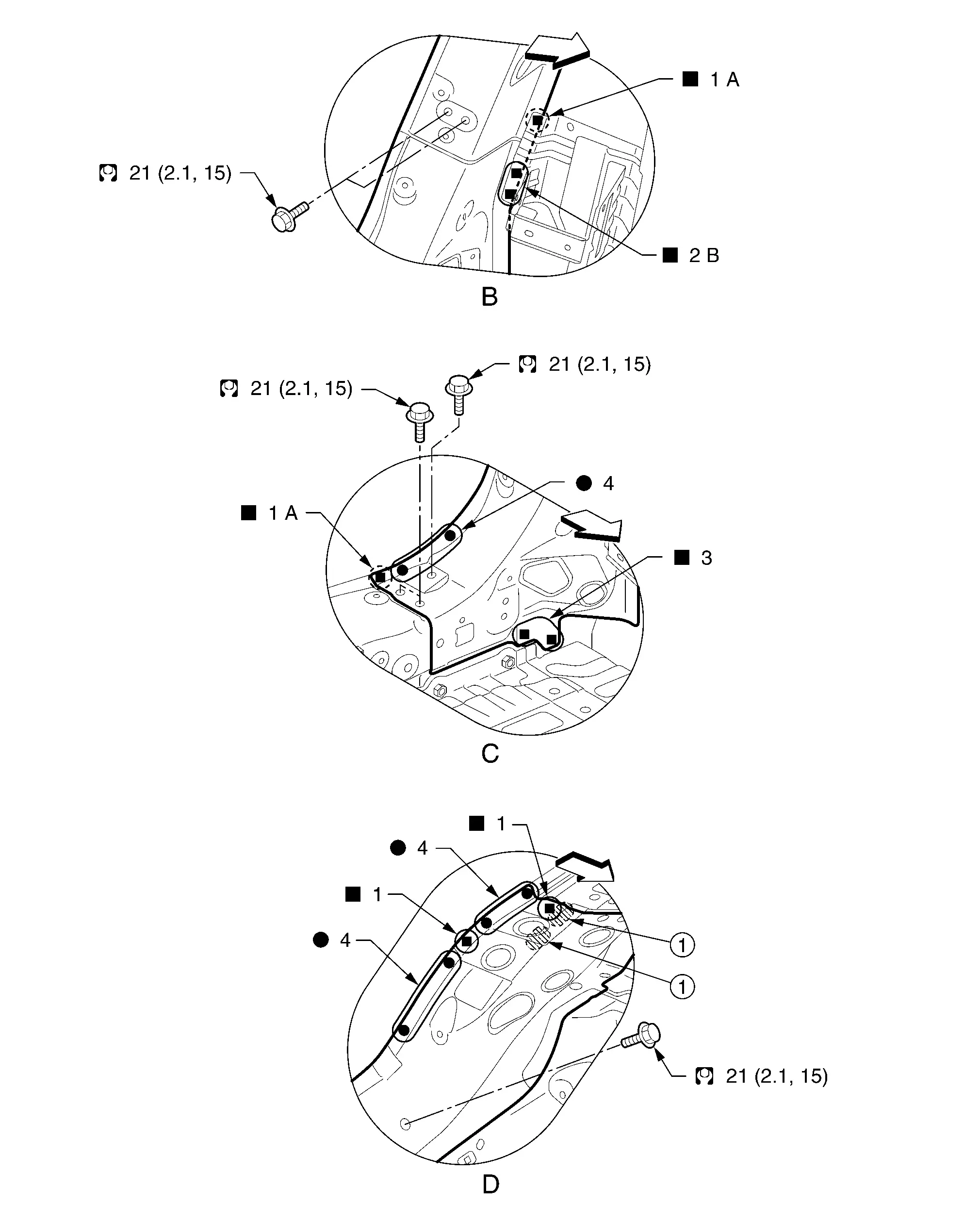 ■ 1 A

21 (2.1, 15)

■ 2 B

B

21 (2.1, 15)

21 (2.1, 15)

● 4

■ 1 A

■ 3

C

■ 1

● 4

■ 1

● 4

①

①

21 (2.1, 15)

D