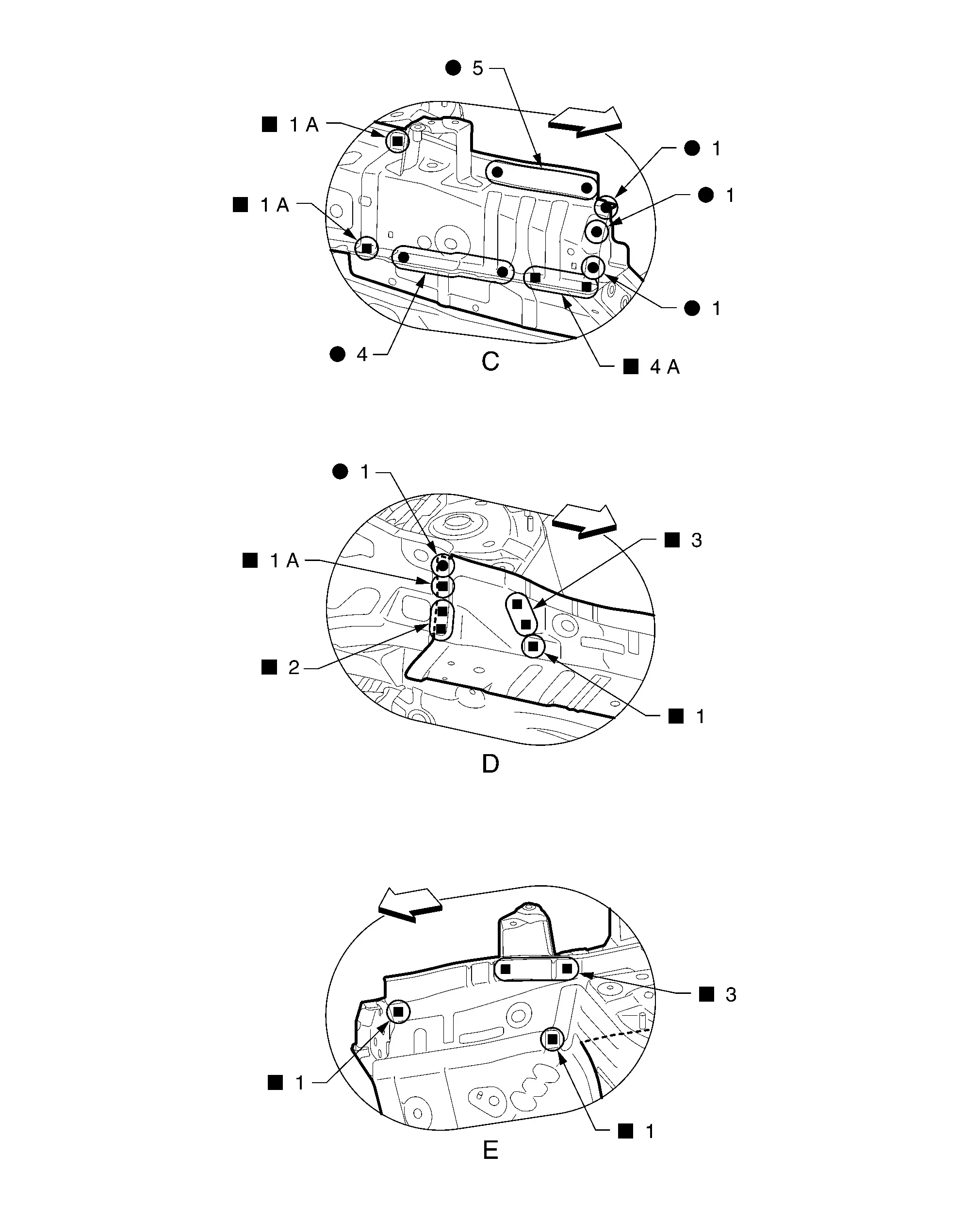 ● 5
■ 1 A
● 1
● 1
■ 1 A
● 1
● 4
C
■ 4 A

● 1
■ 3
■ 1 A
■ 2
■ 1
D

■ 3
■ 1
■ 1
E